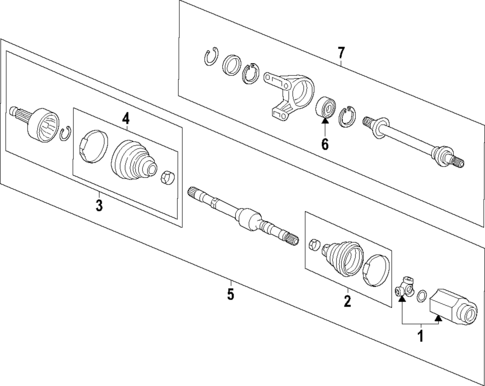 7
4
6
3
5
2
1