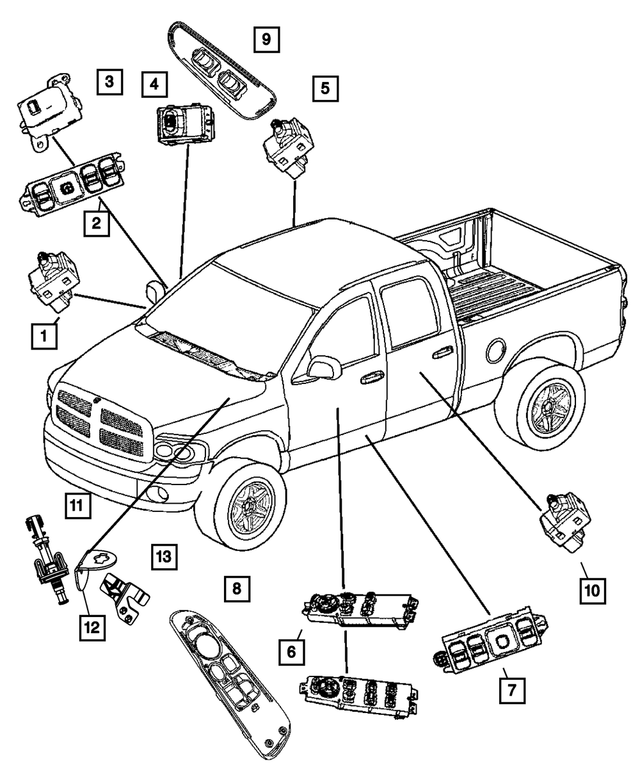 9
3
4
5
2
1
11
13
8
12
6
7
10