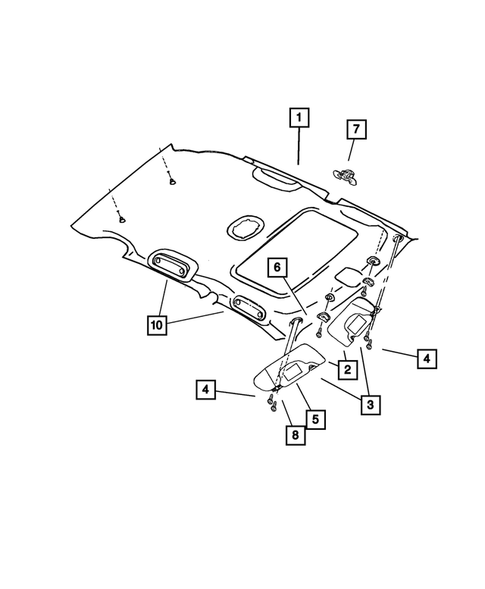 1
7
6
10
4
2
4
3
5
8