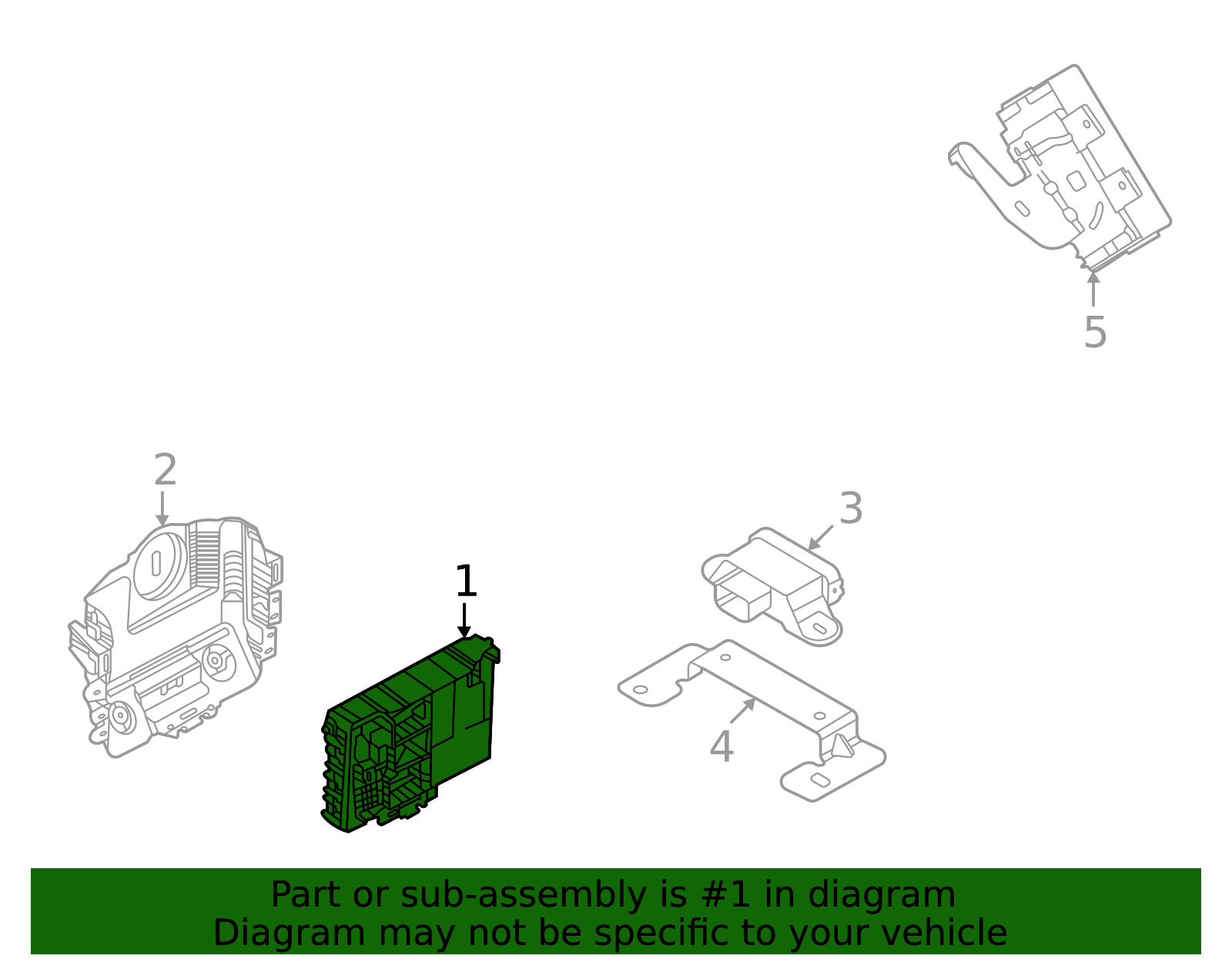 5

2

3

1

4

Part or sub-assembly is #1 in diagram
Diagram may not be specific to your vehicle