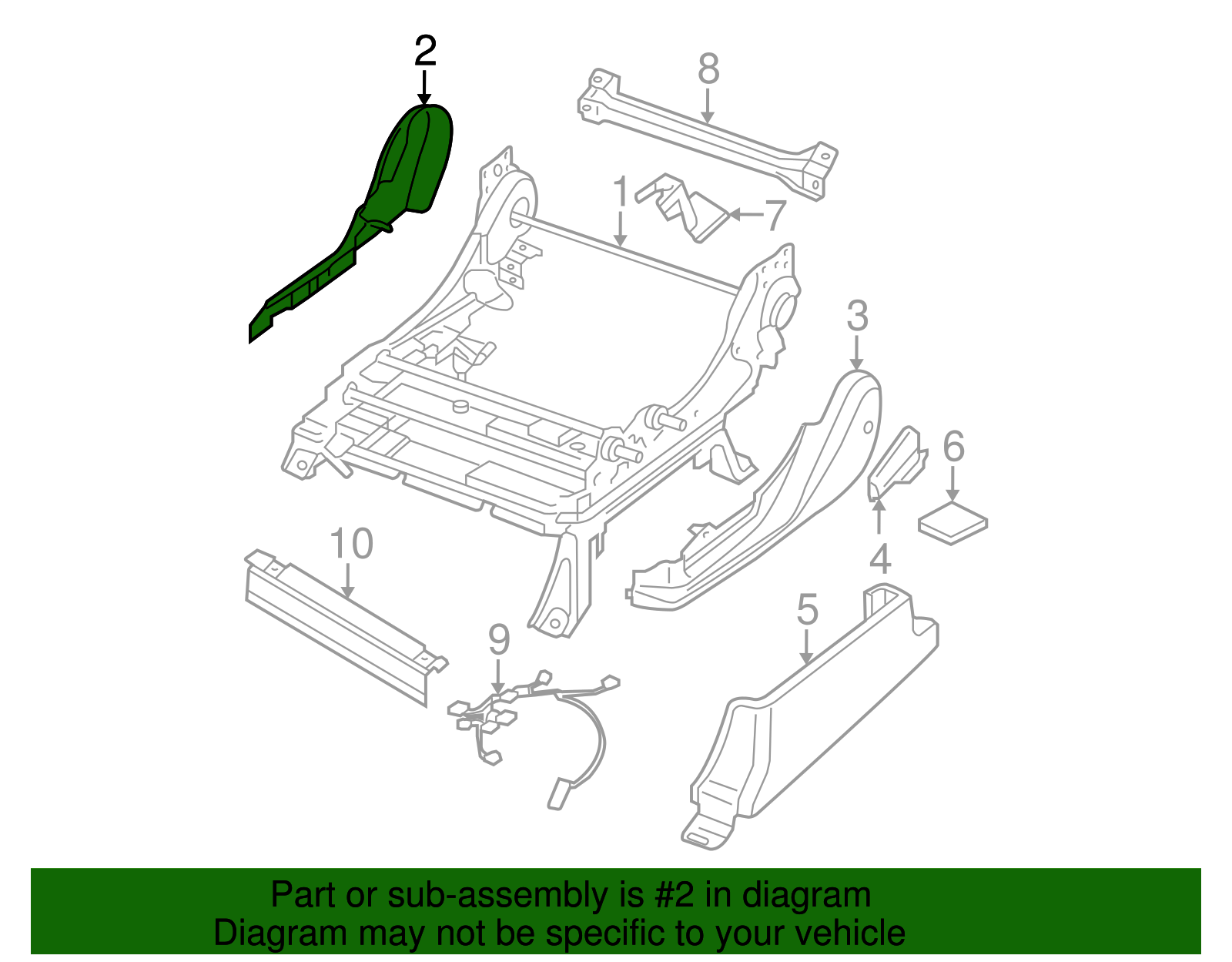 2
8
1
7
3
6
4
10
5
9

Part or sub-assembly is #2 in diagram
Diagram may not be specific to your vehicle