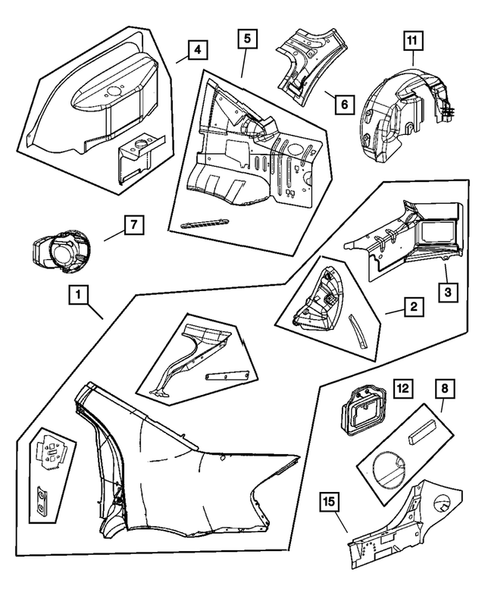 4
5
6
11
7
3
2
1
12
8
15