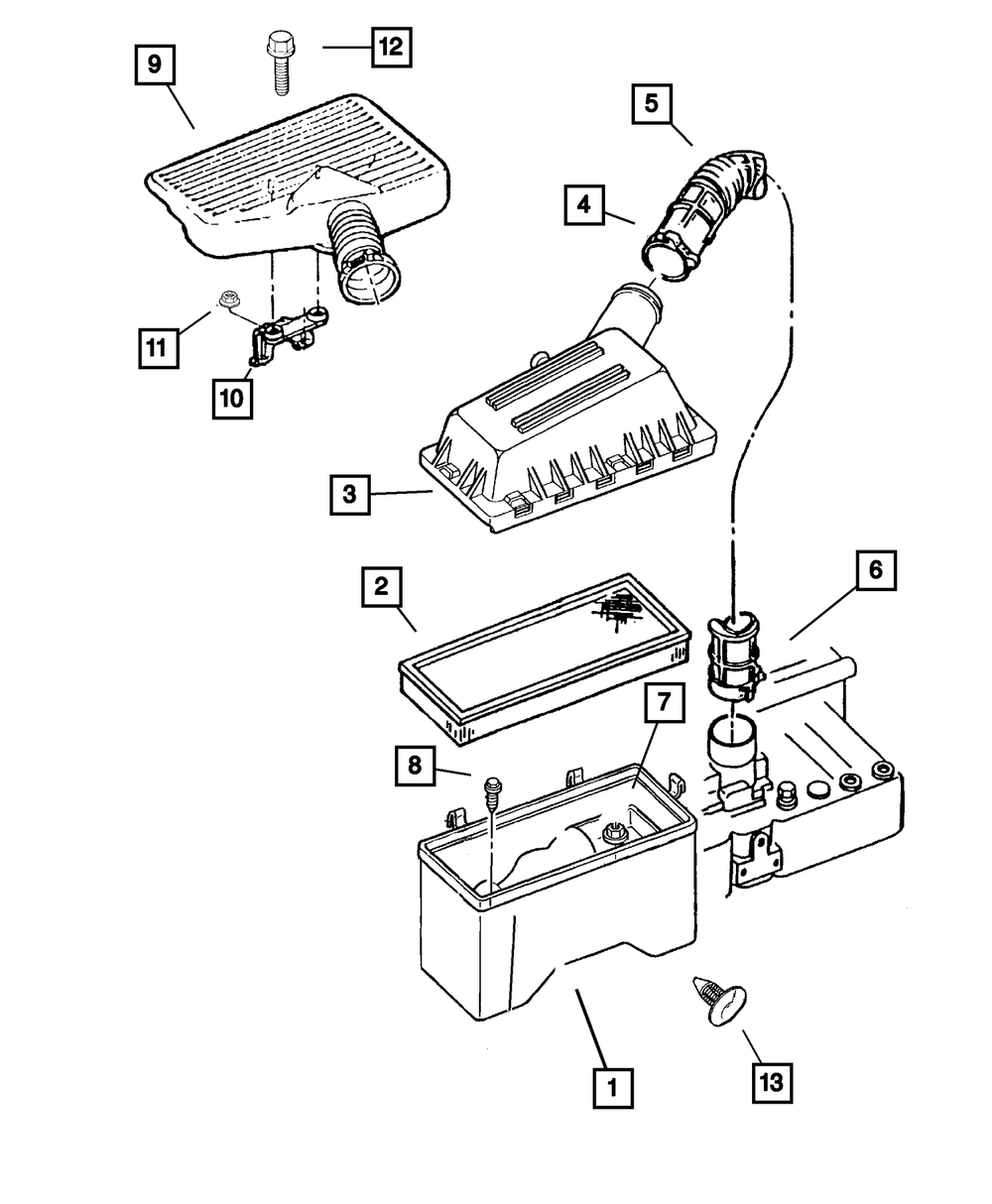 9
12
5
4
11
10
3
2
6
7
8
1
13