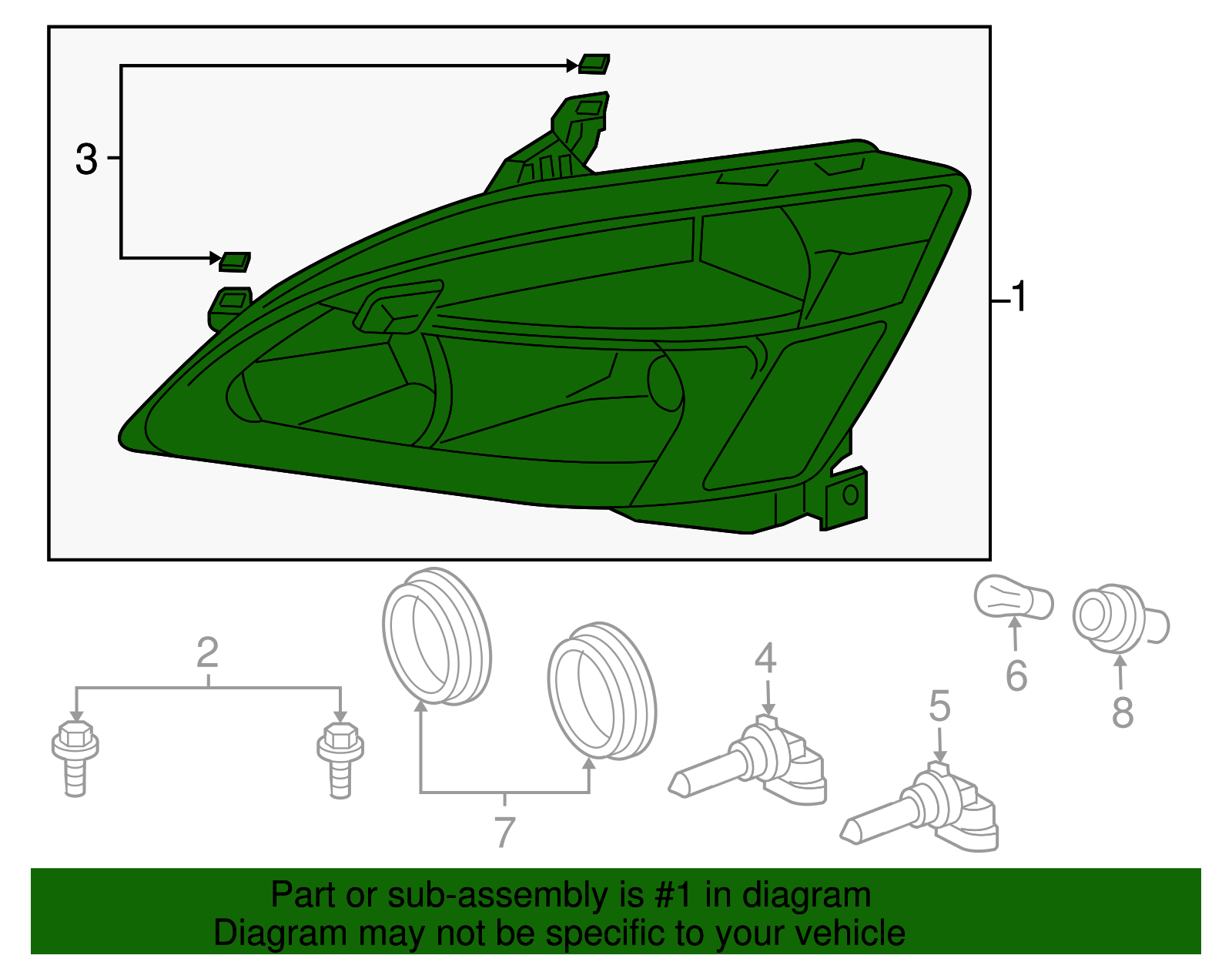 3
1
2
7
4
5
6
8

Part or sub-assembly is #1 in diagram
Diagram may not be specific to your vehicle