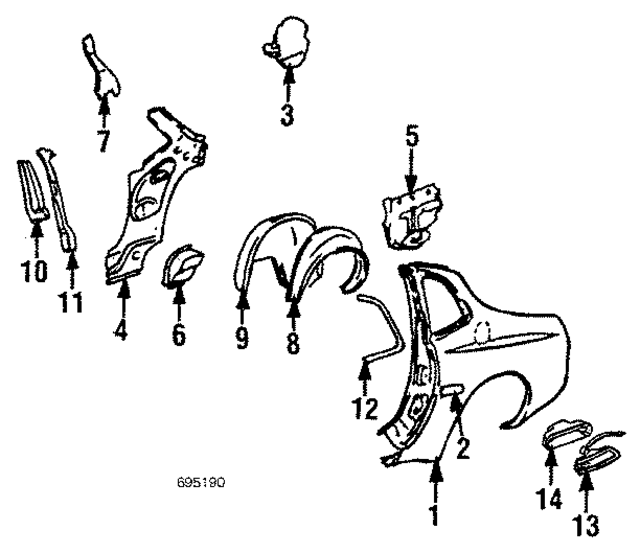 7
3
5
10
11
4
6
9
8
12
2
695190
1
14
13