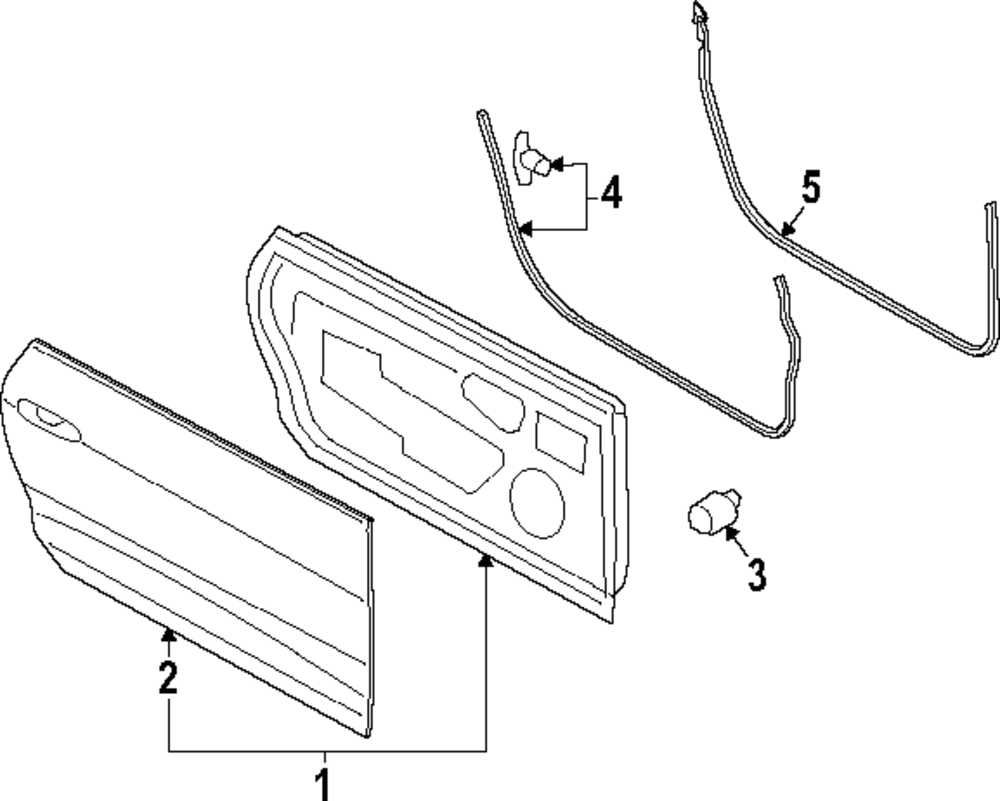 4
5
3
2
1