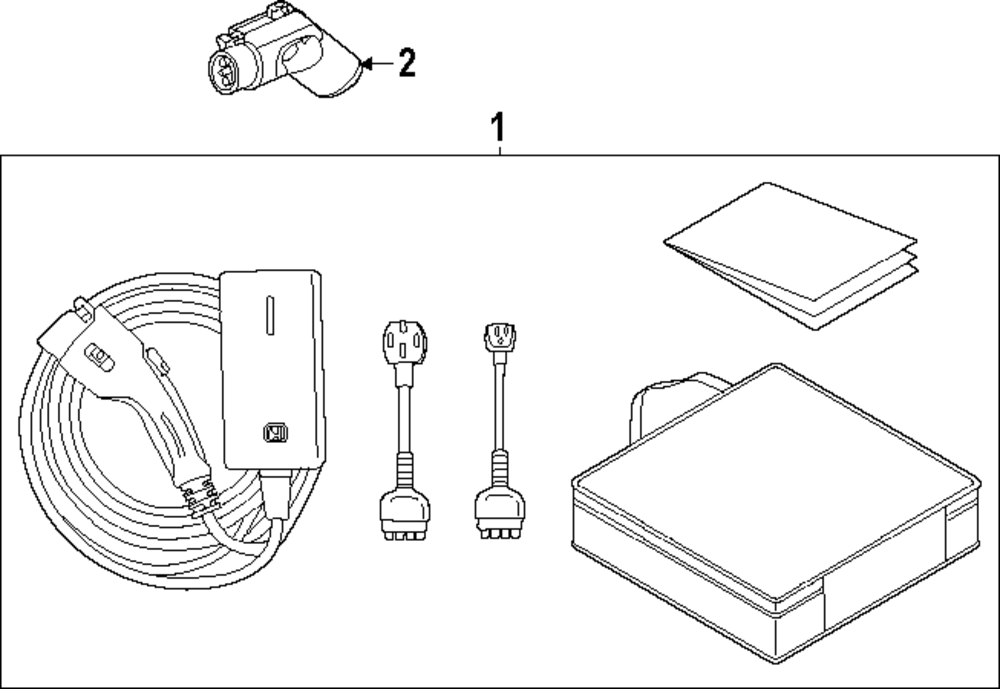 2

1