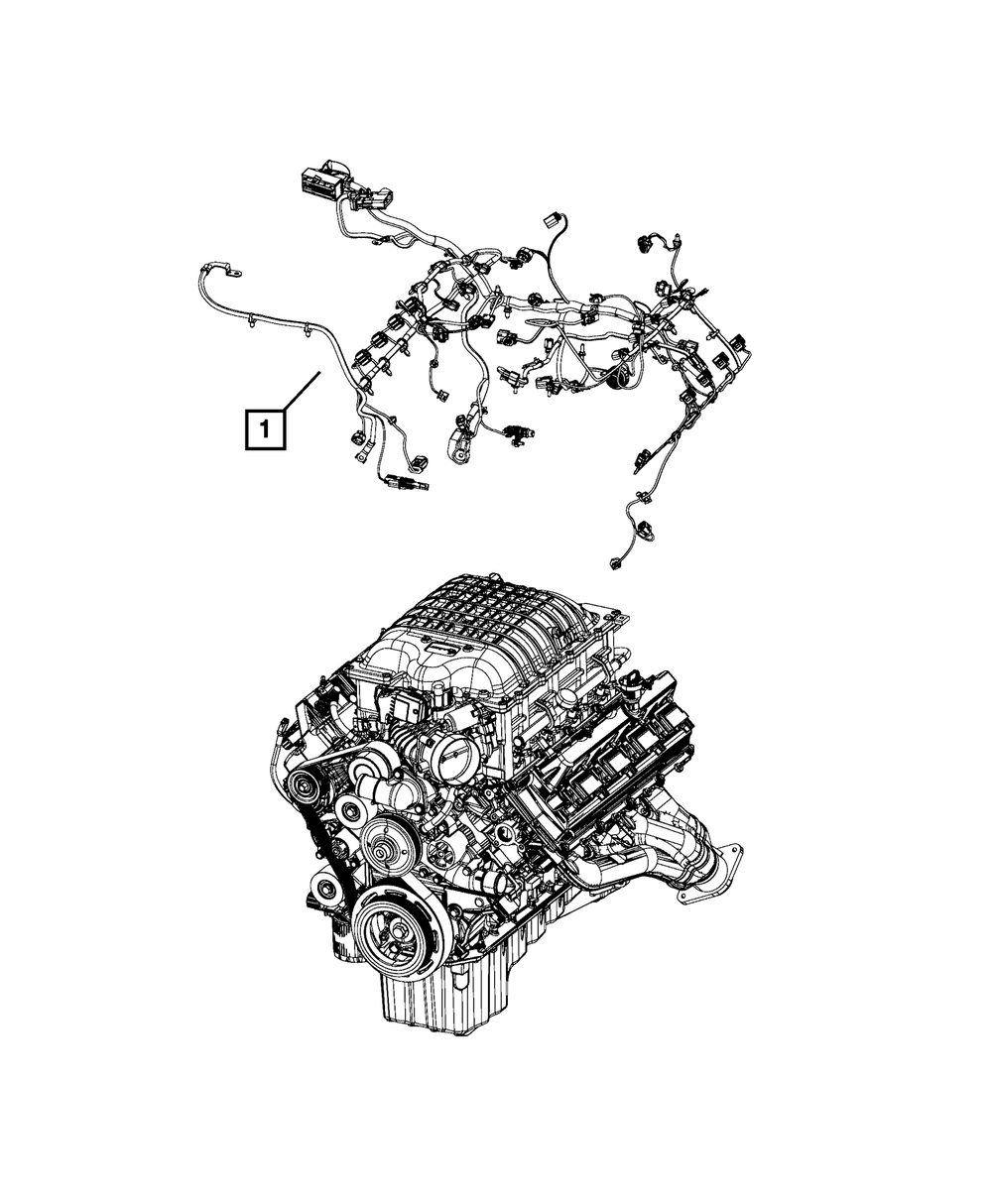 1