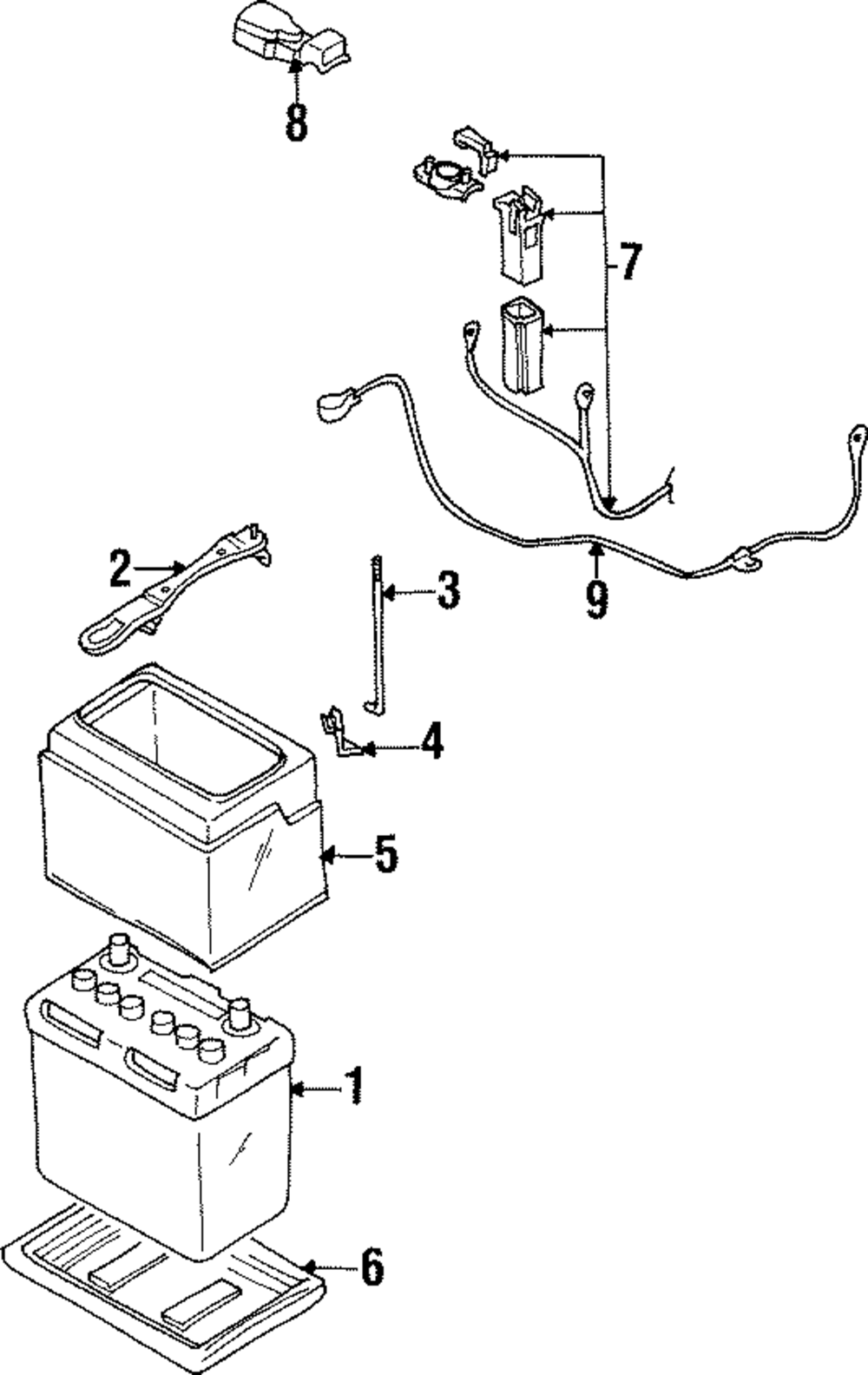 8
7
2
3
9
4
5
1
6