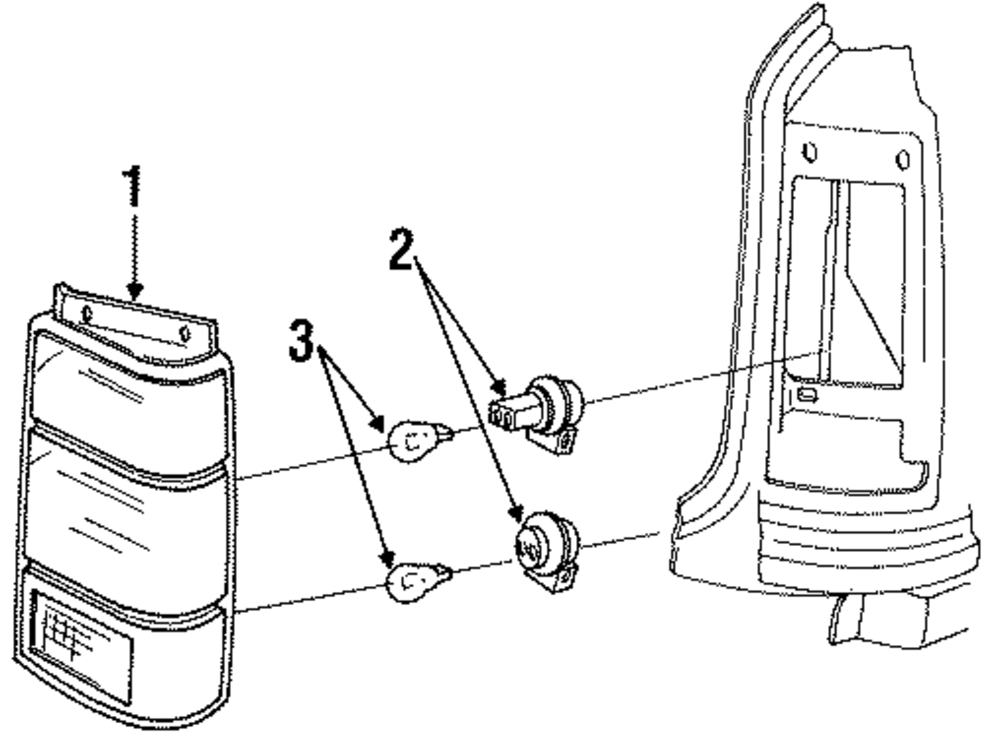 1
2
3