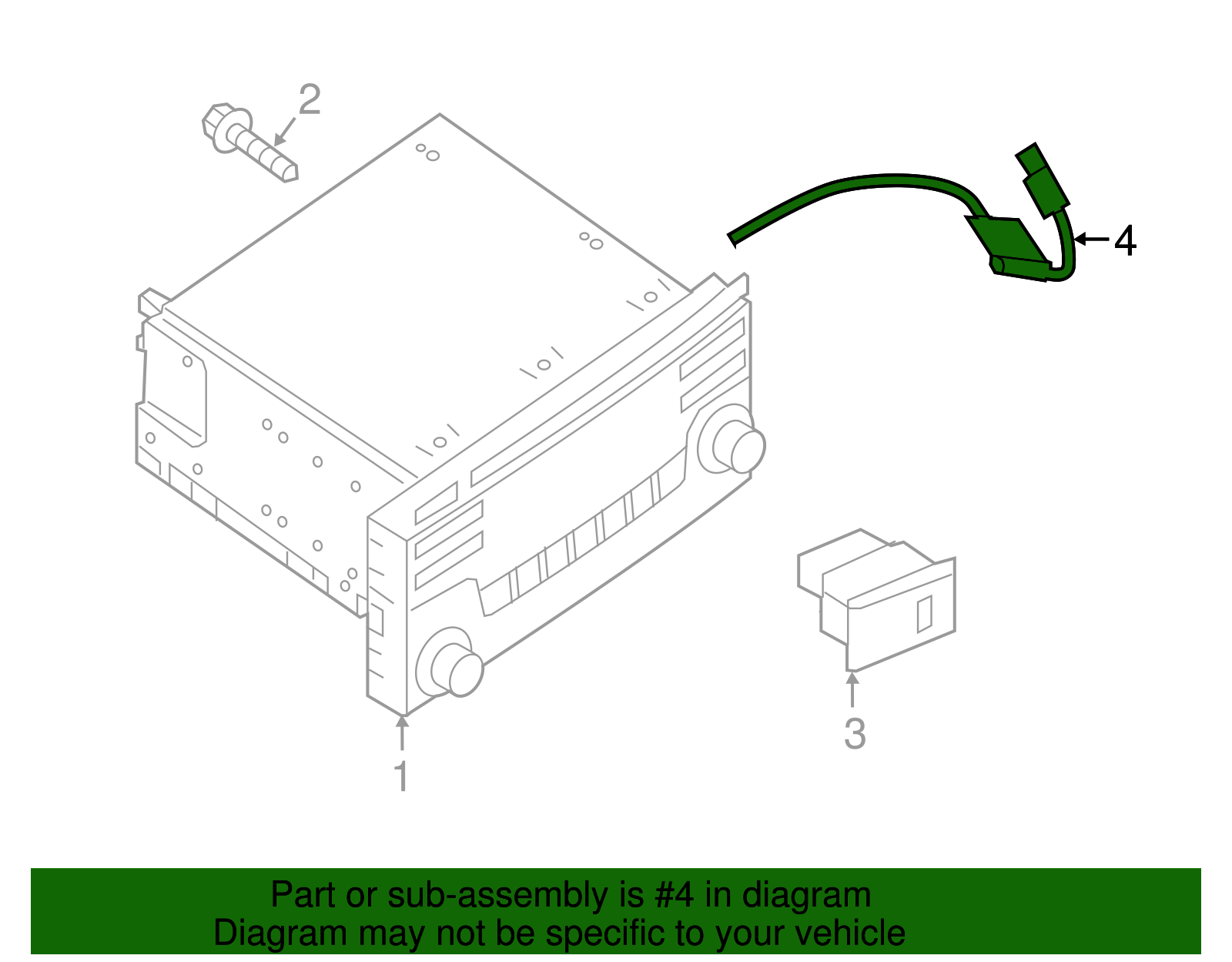 2

4

3

1

Part or sub-assembly is #4 in diagram
Diagram may not be specific to your vehicle