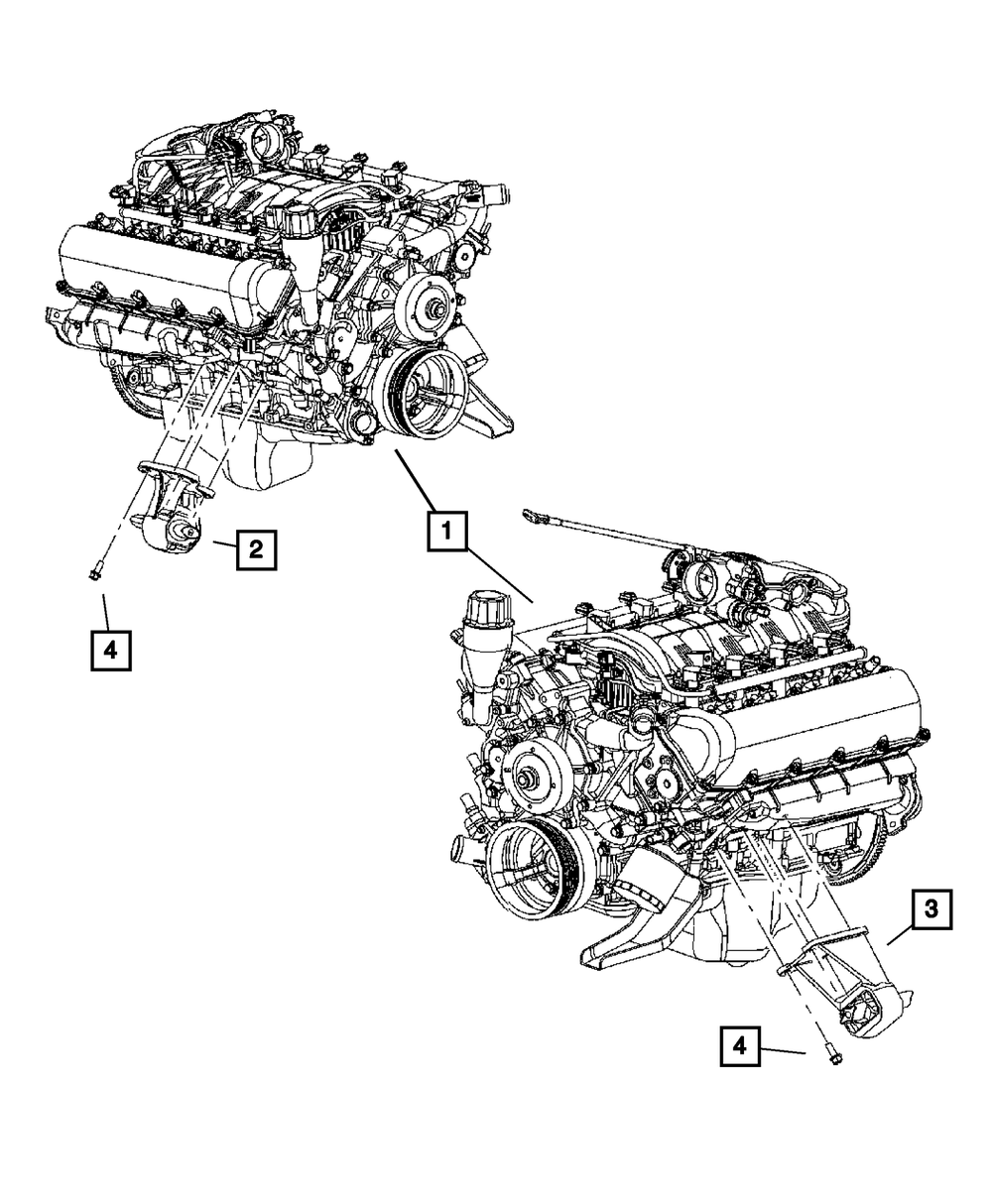 1
2
4
3
4