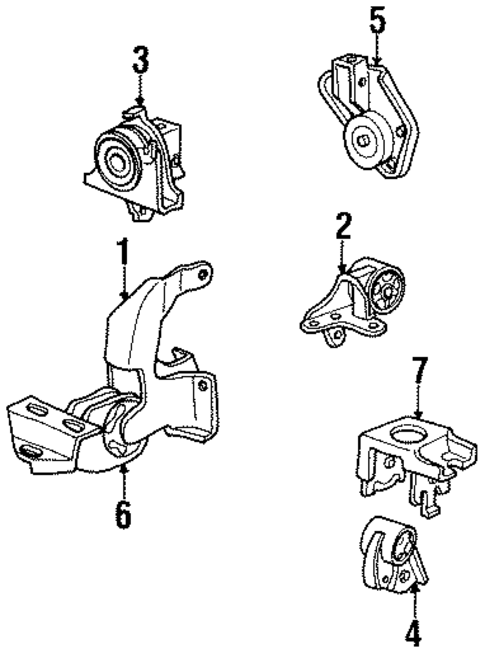 3
5
1
2
7
6
4