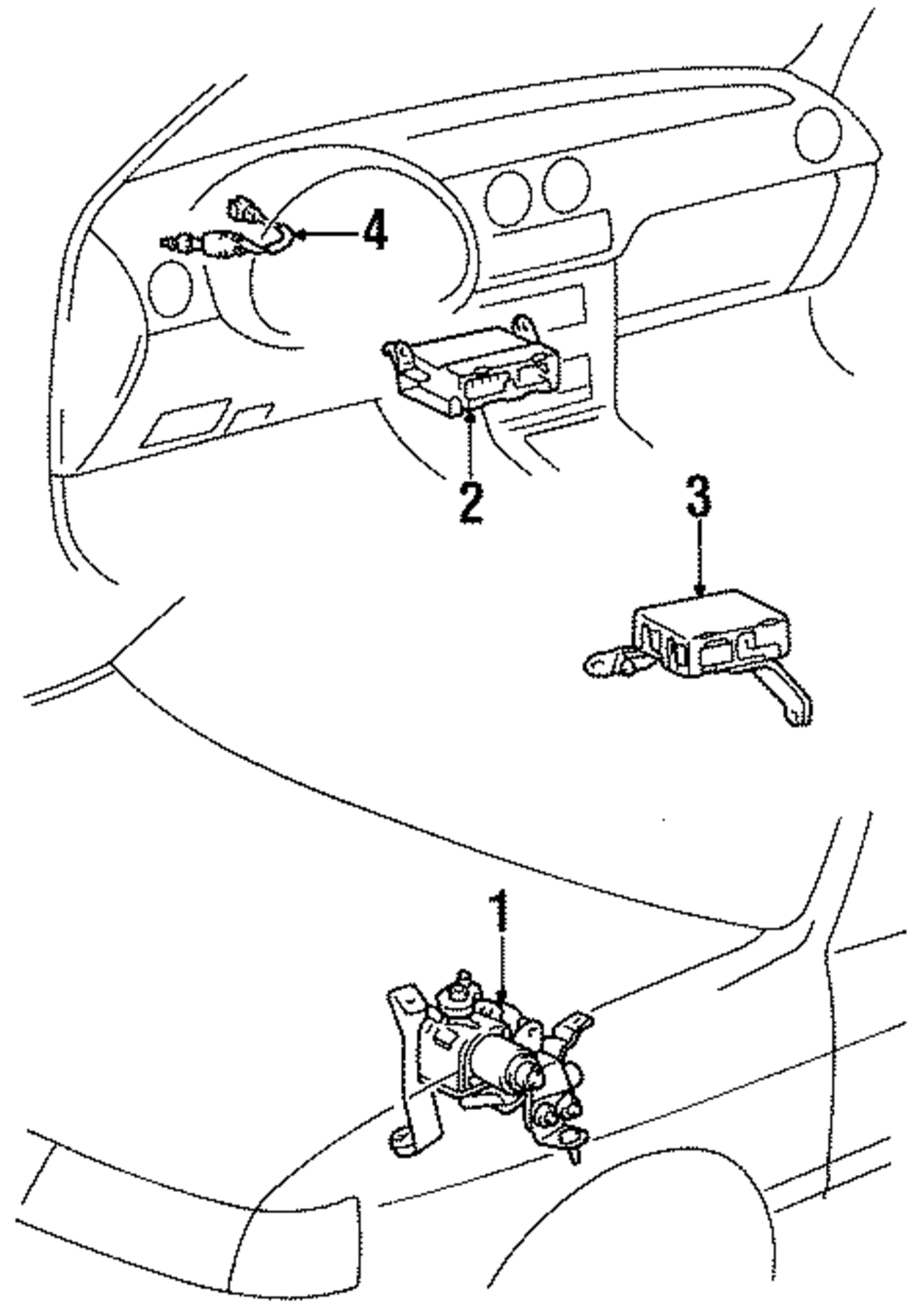 4
2
3
1