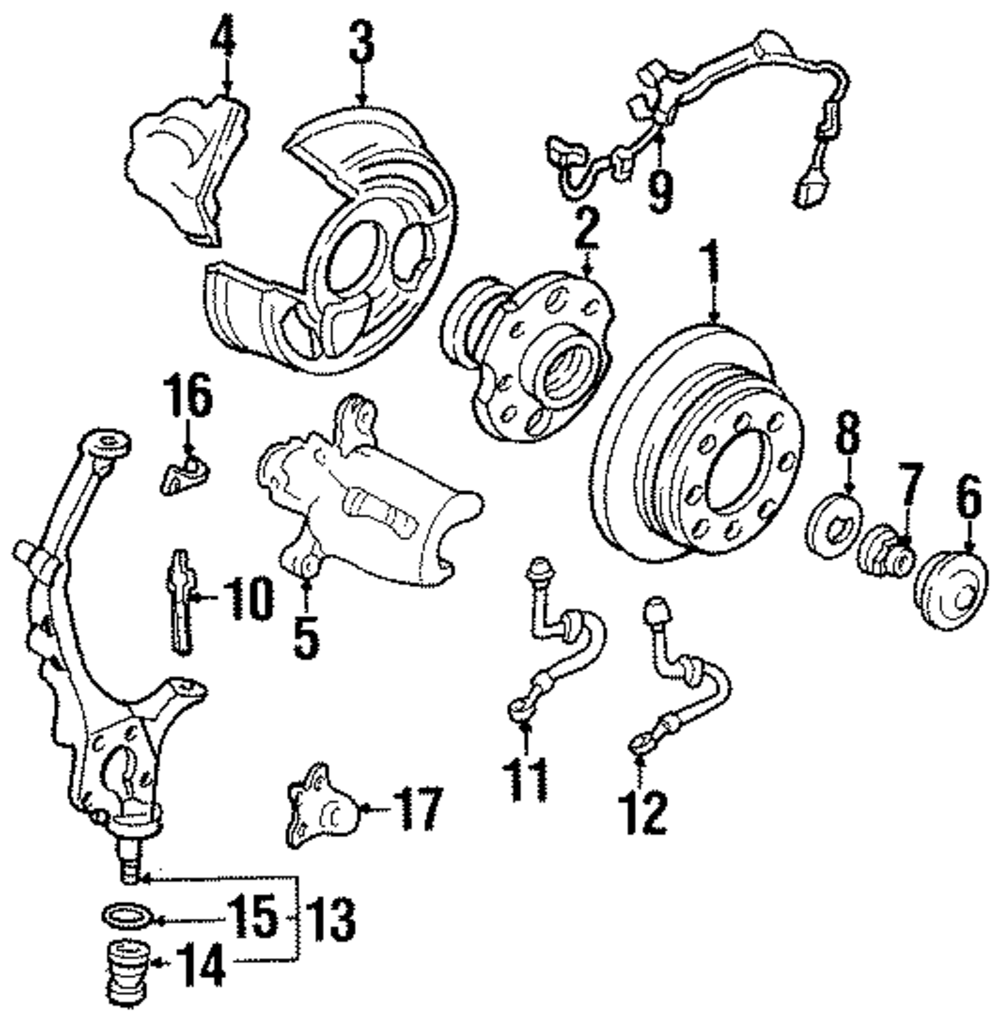 4
3
9
2
1
16
8
7
6
10
5
11
12
17
15
13
14