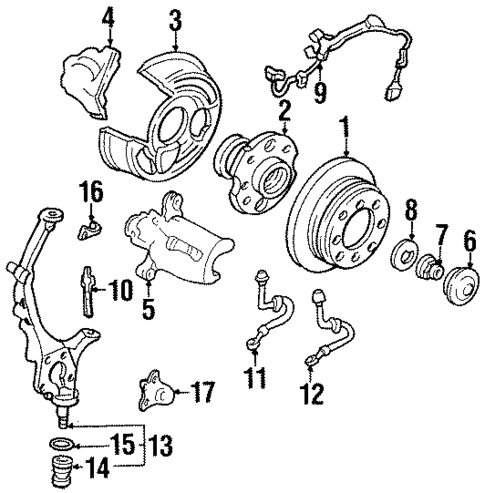 4
3
9
2
1
16
8
7
6
10
5
11
12
17
15
13
14