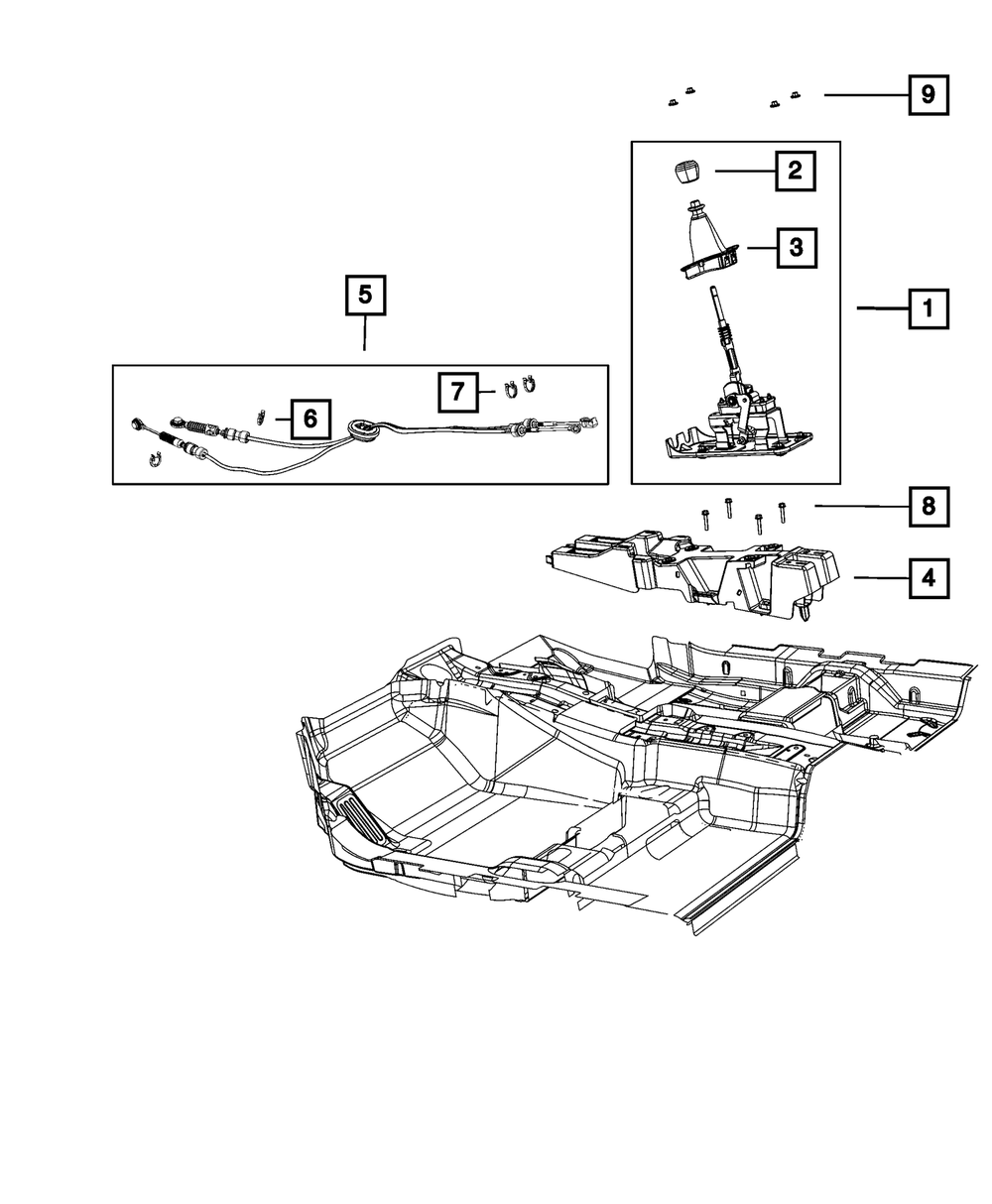 9
2
3
1
5
7
6
8
4