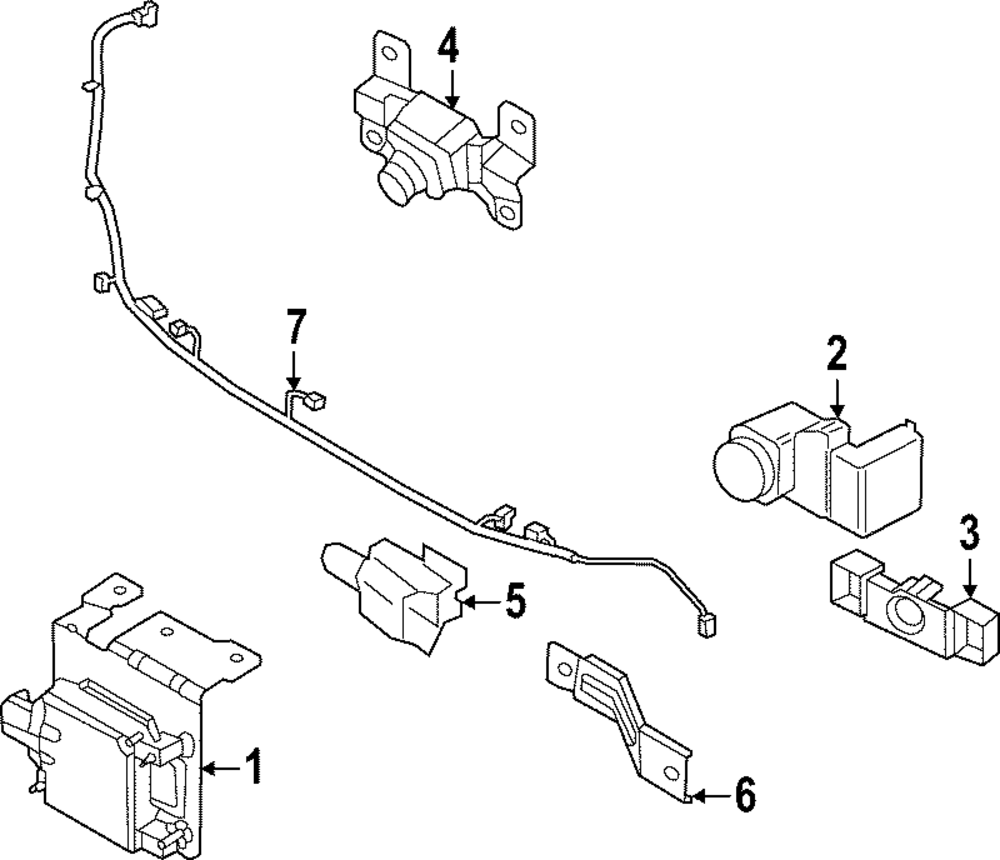 4
7
2
3
5
1
6