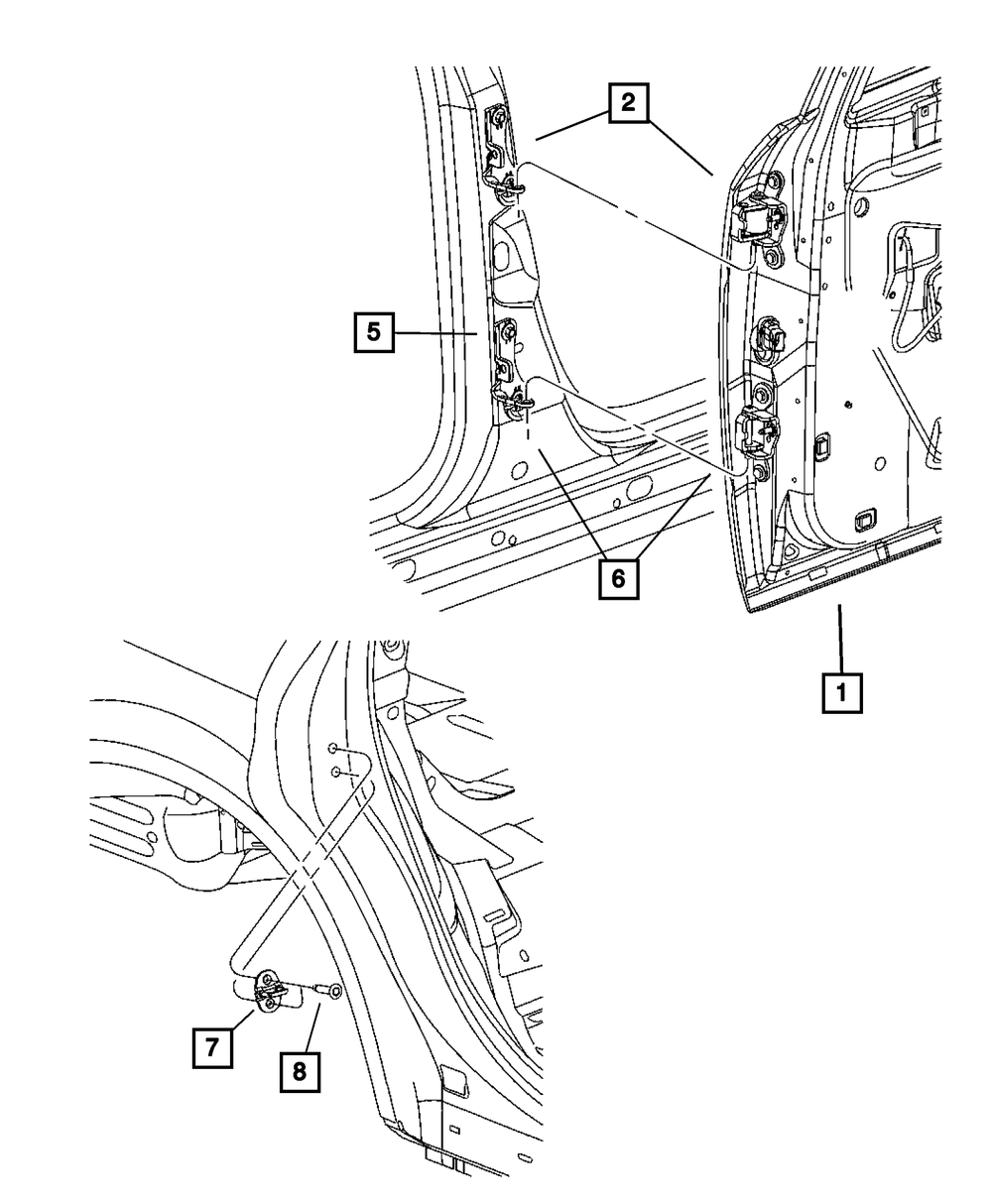 2
5
6
1
7
8