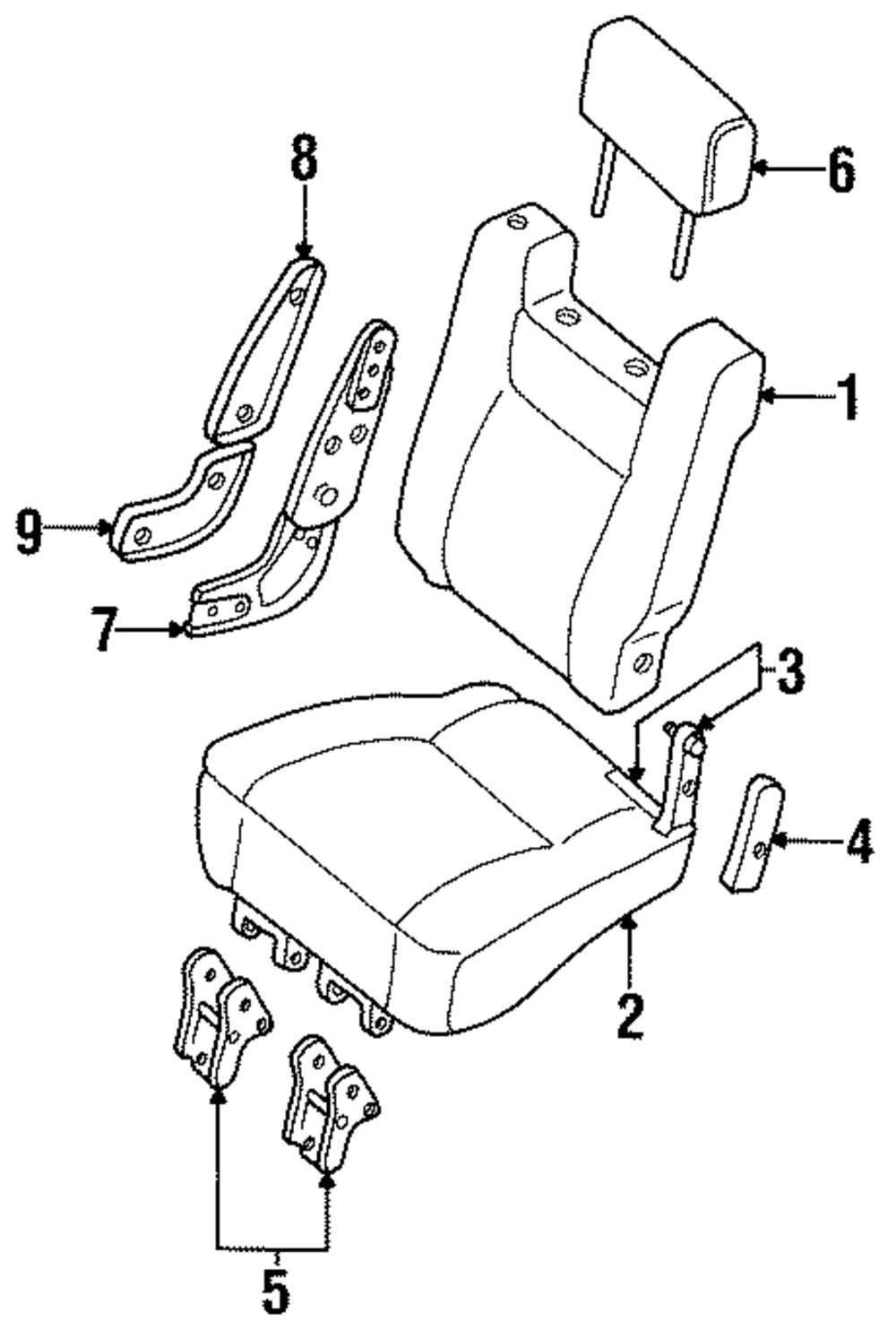 8
6
1
9
7
3
4
2
5