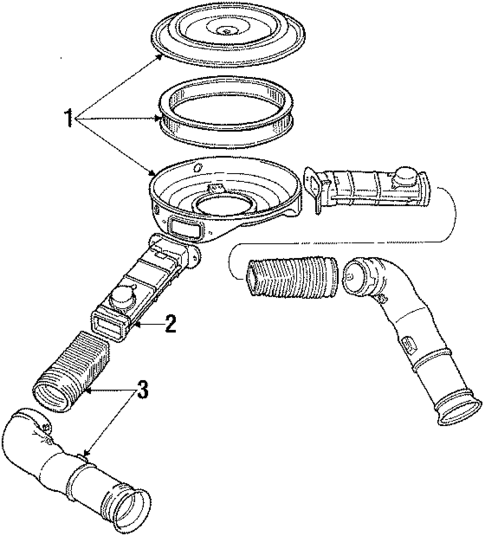 1
2
3