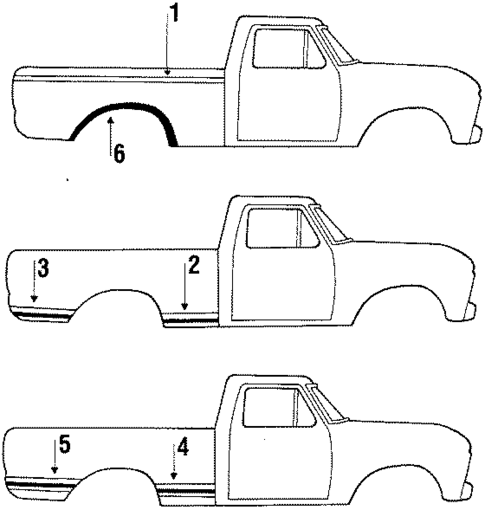 1
6
3
2
5
4