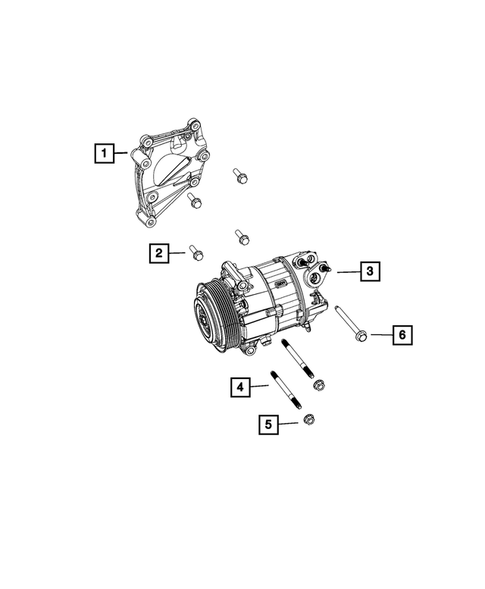 1

2

3

6

4

5