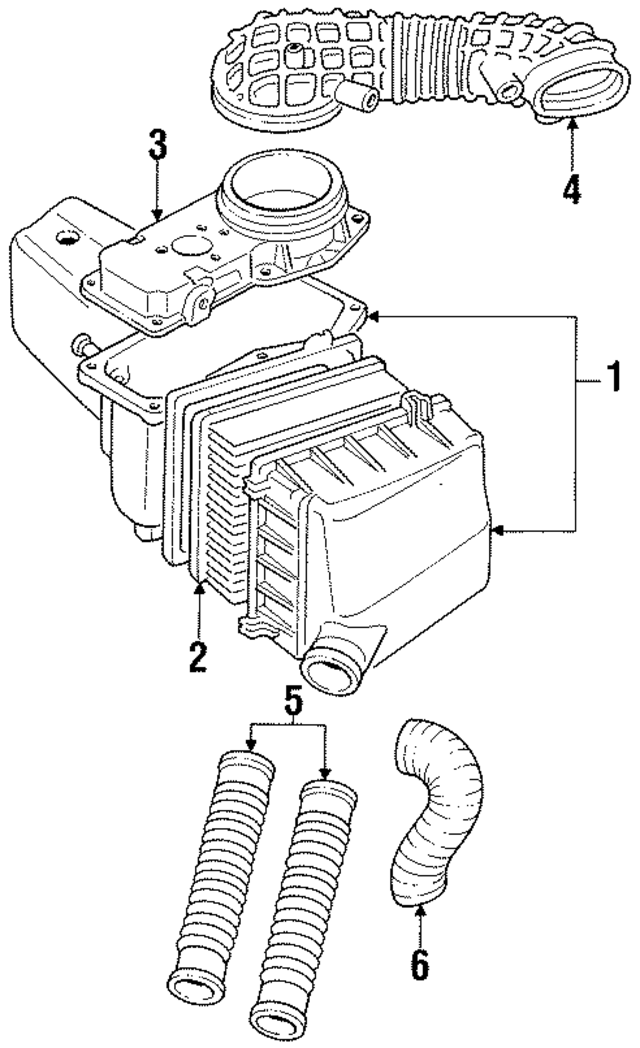 3
4
1
2
5
6