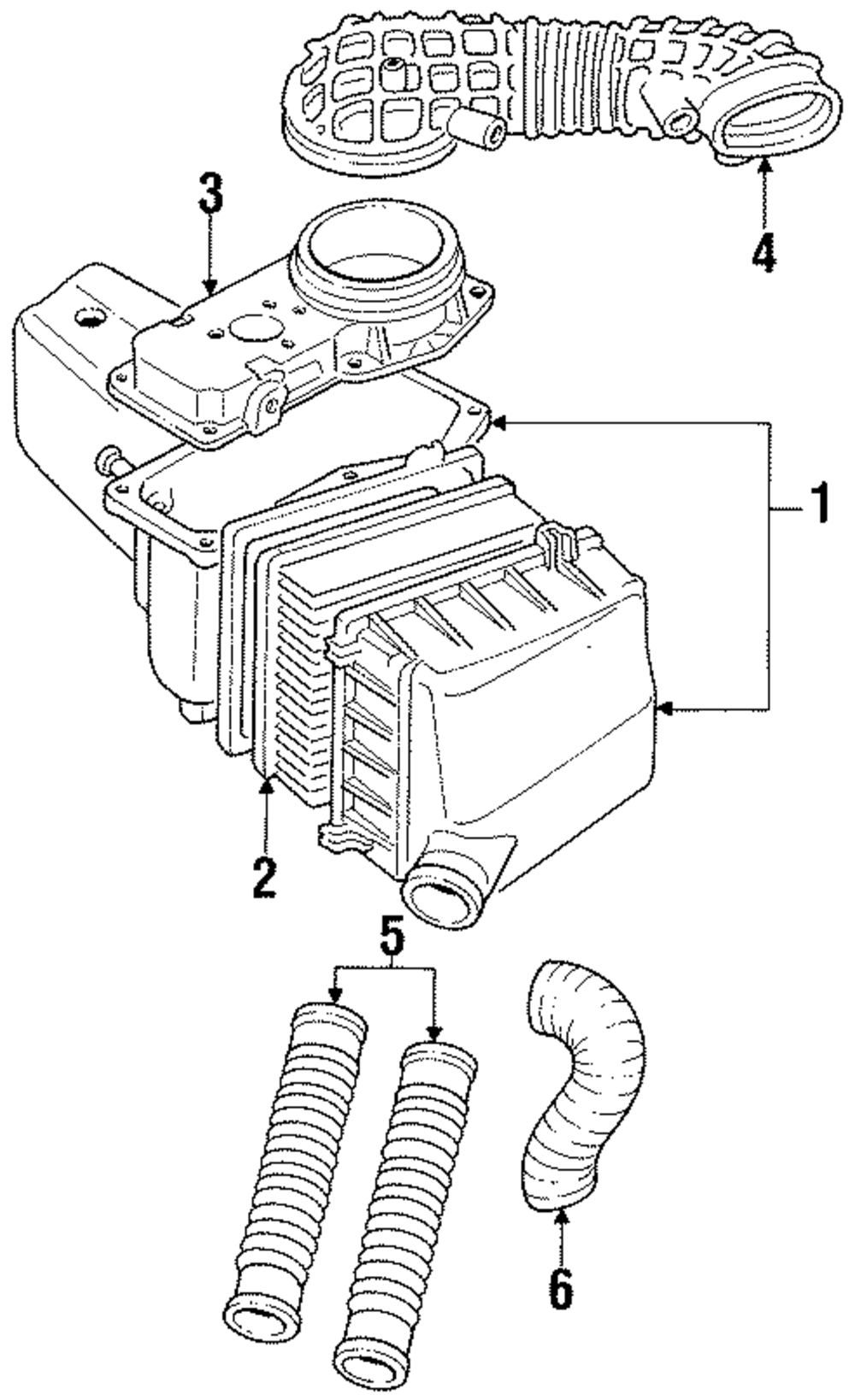 3
4
1
2
5
6