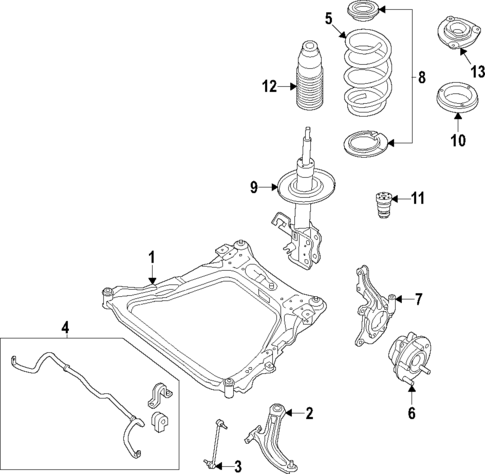 5
13
12
8
10
9
11
1
7
4
6
2
3