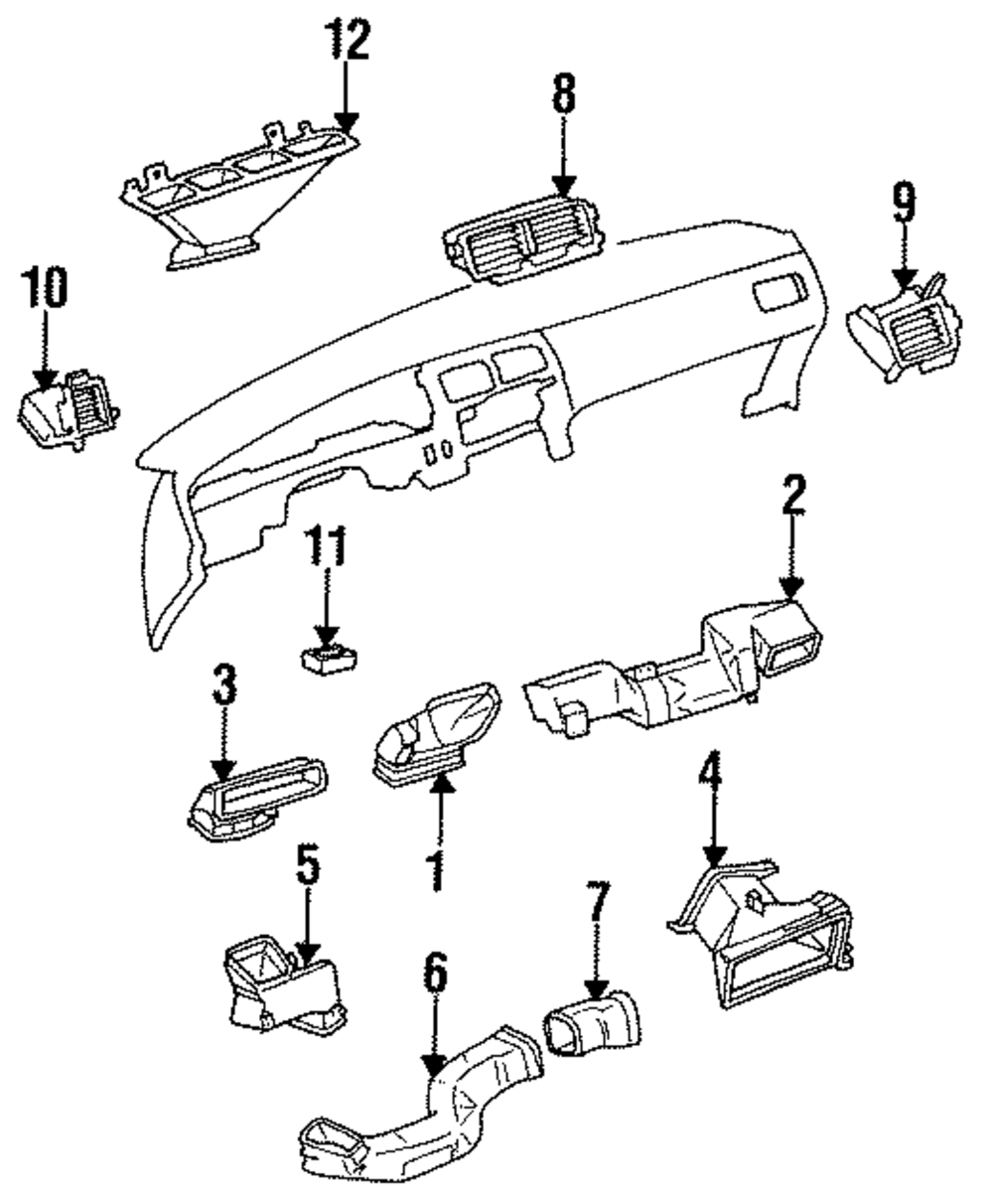 12
8
9
10
2
11
3
1
4
5
7
6