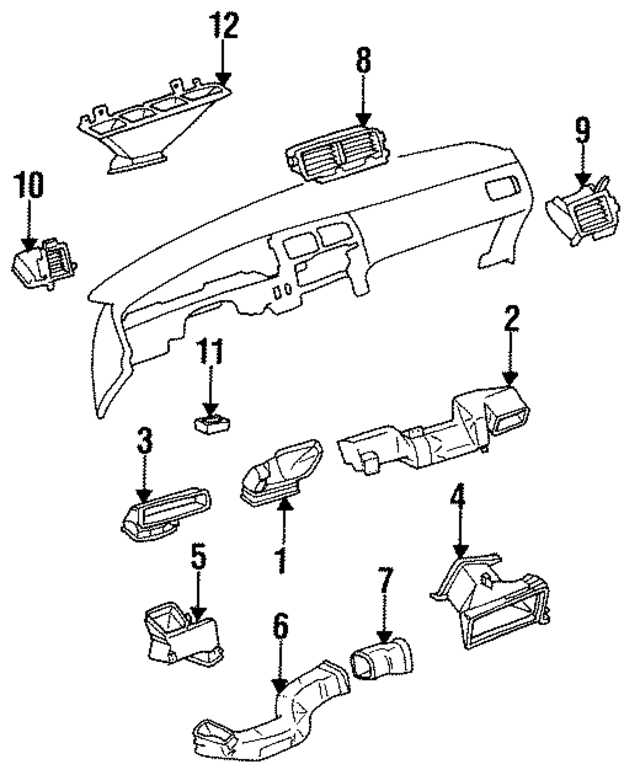 12
8
9
10
2
11
3
1
4
5
7
6