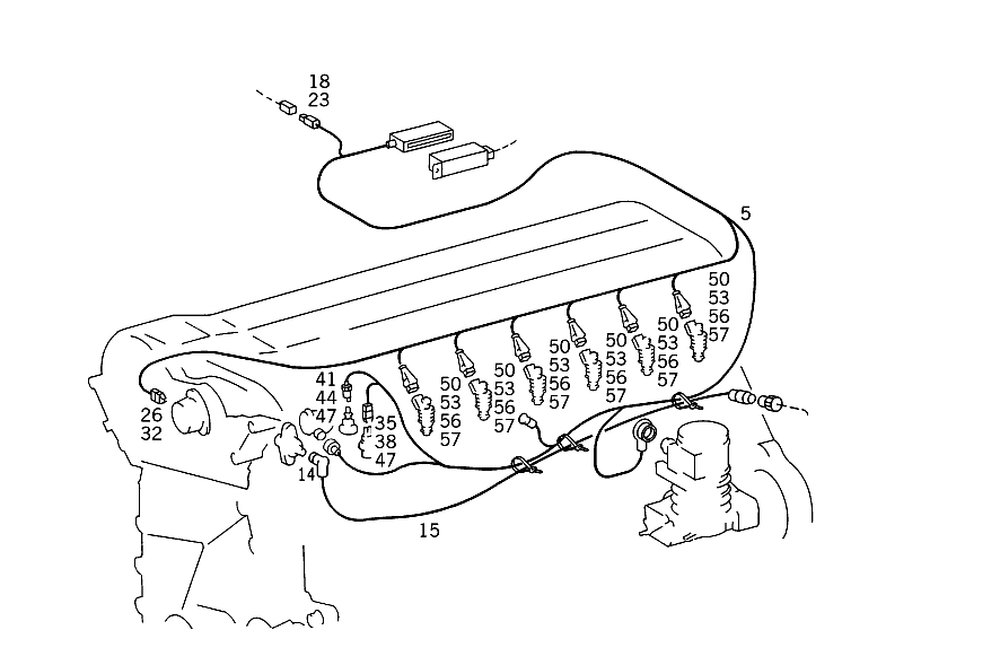 18
23

5

50
53
56
57

50
53
56
57

50
53
56
57

50
53
56
57

50
53
56
57

50
53
56
57

41
44
47

35
38
47

26
32

14

15