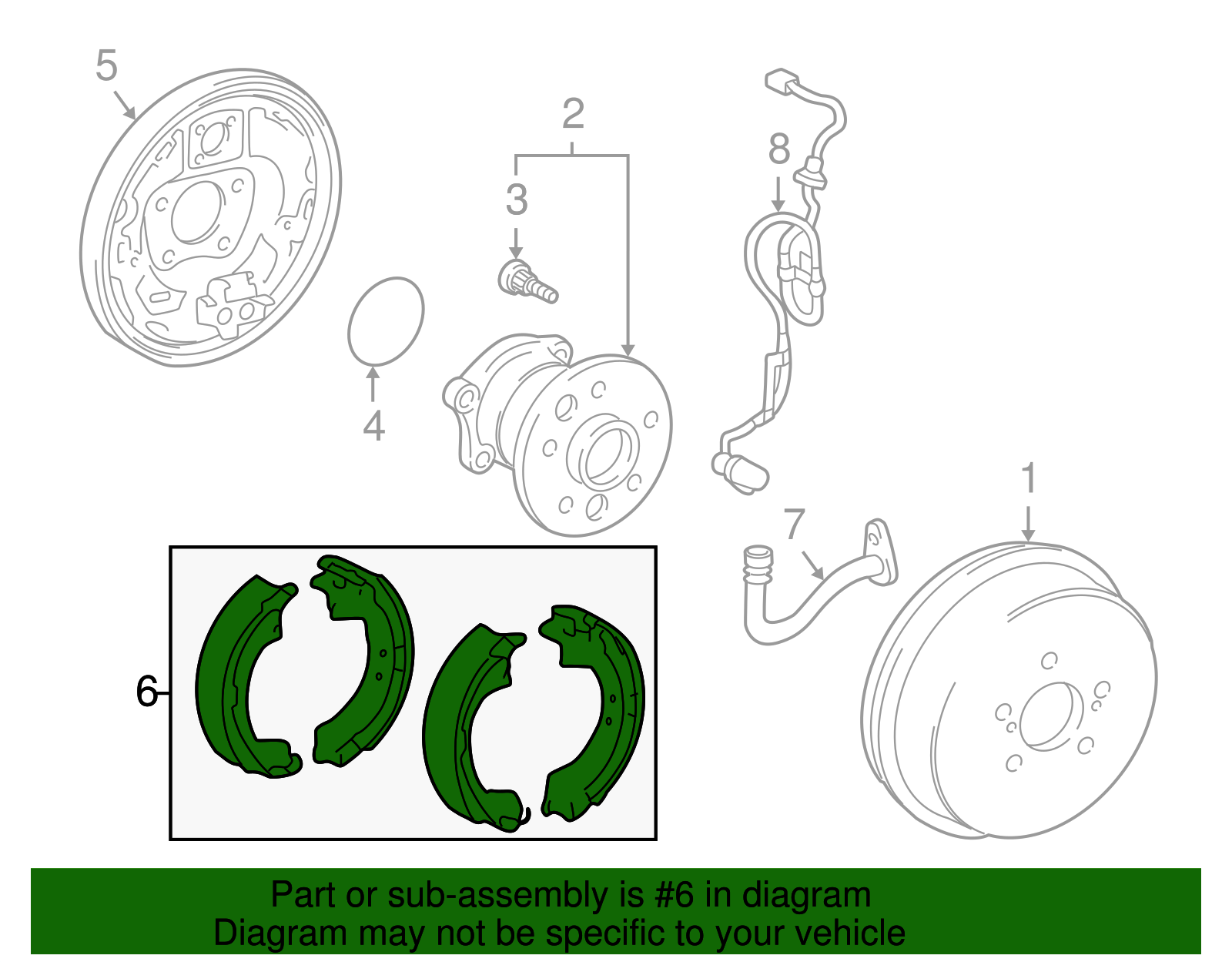 5
2
3
8
4
1
7
6

Part or sub-assembly is #6 in diagram
Diagram may not be specific to your vehicle