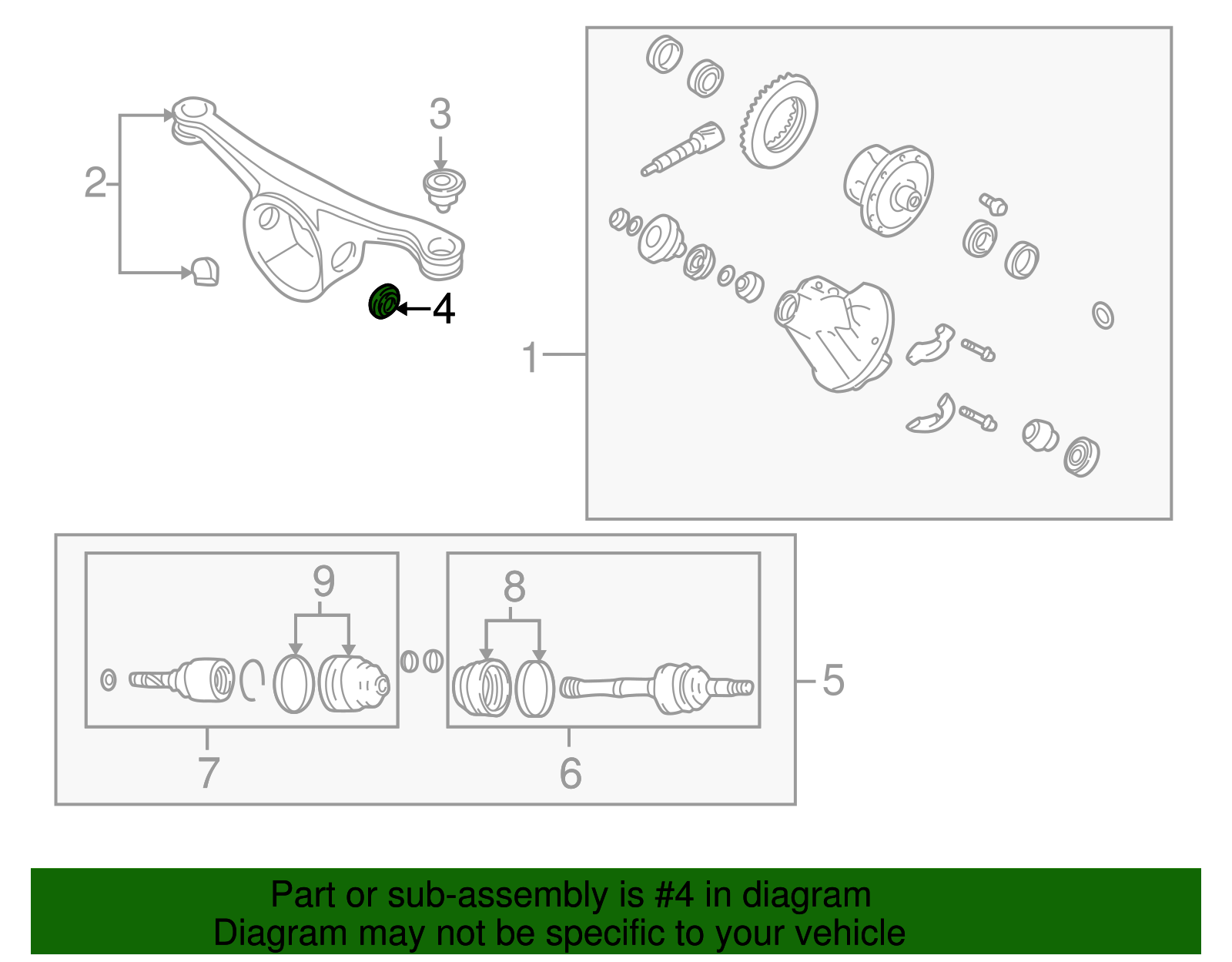 3
2
4
1
9
8
5
7
6

Part or sub-assembly is #4 in diagram
Diagram may not be specific to your vehicle