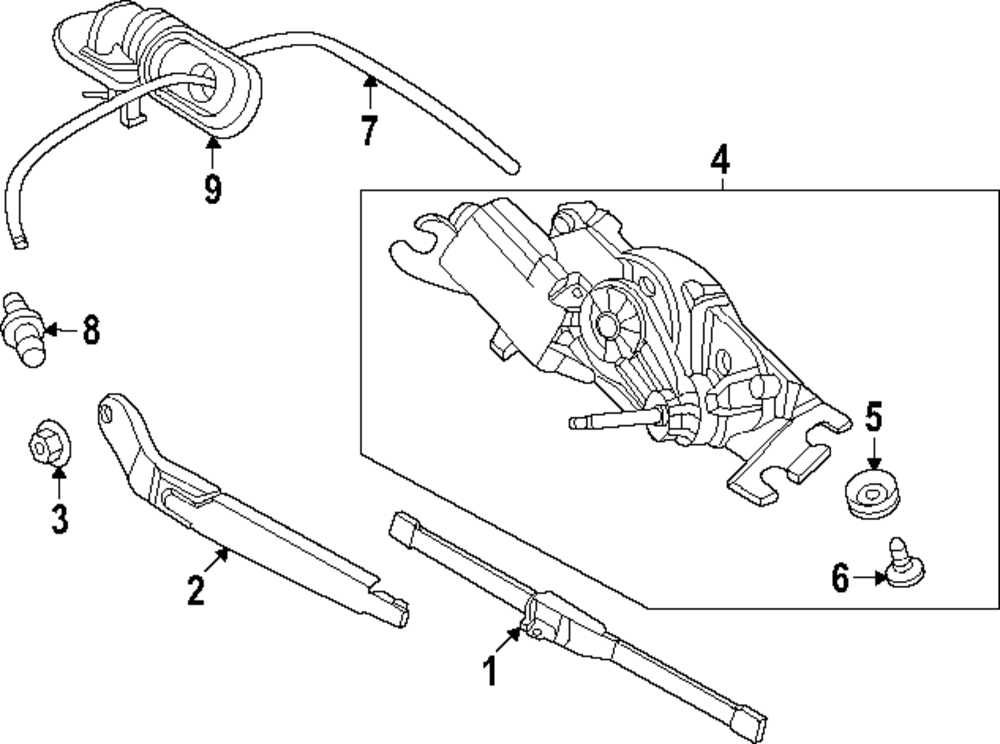 7
9
4
8
5
3
2
6
1