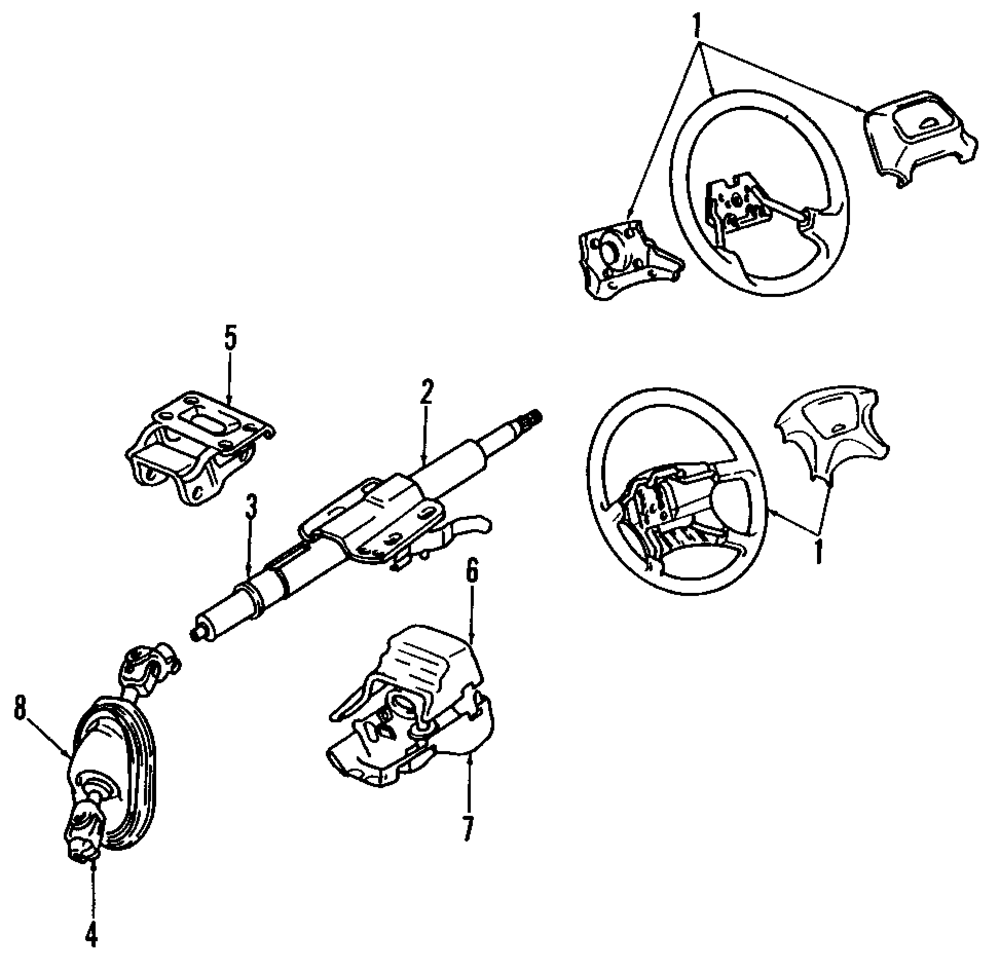 1
5
2
3
1
6
8
7
4