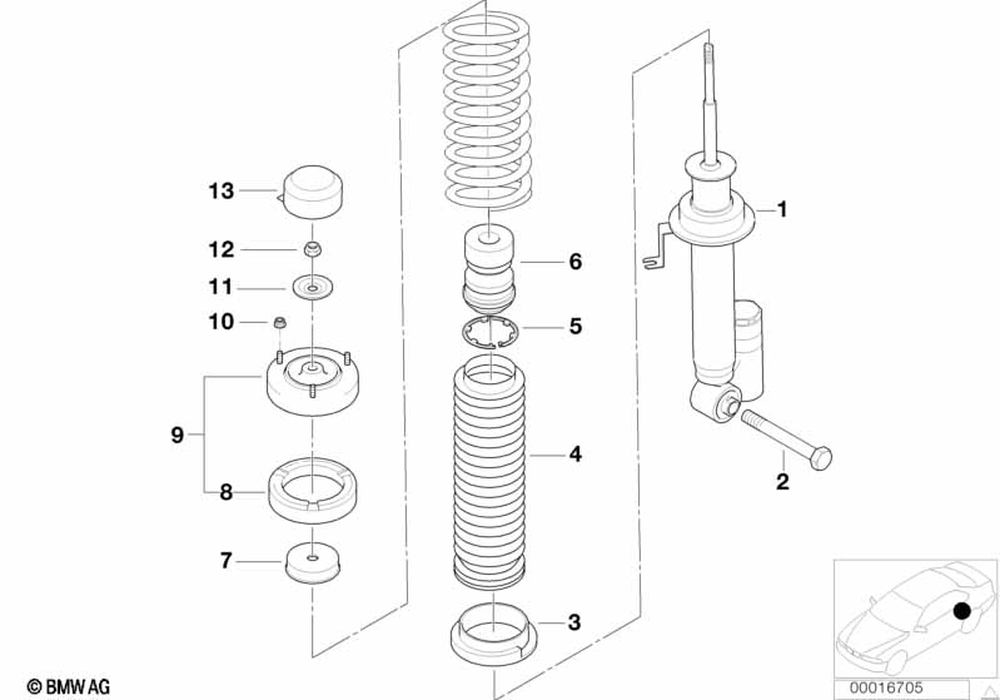 13
12
11
10
9
8
7
6
5
4
3
1
2
© BMW AG
00016705