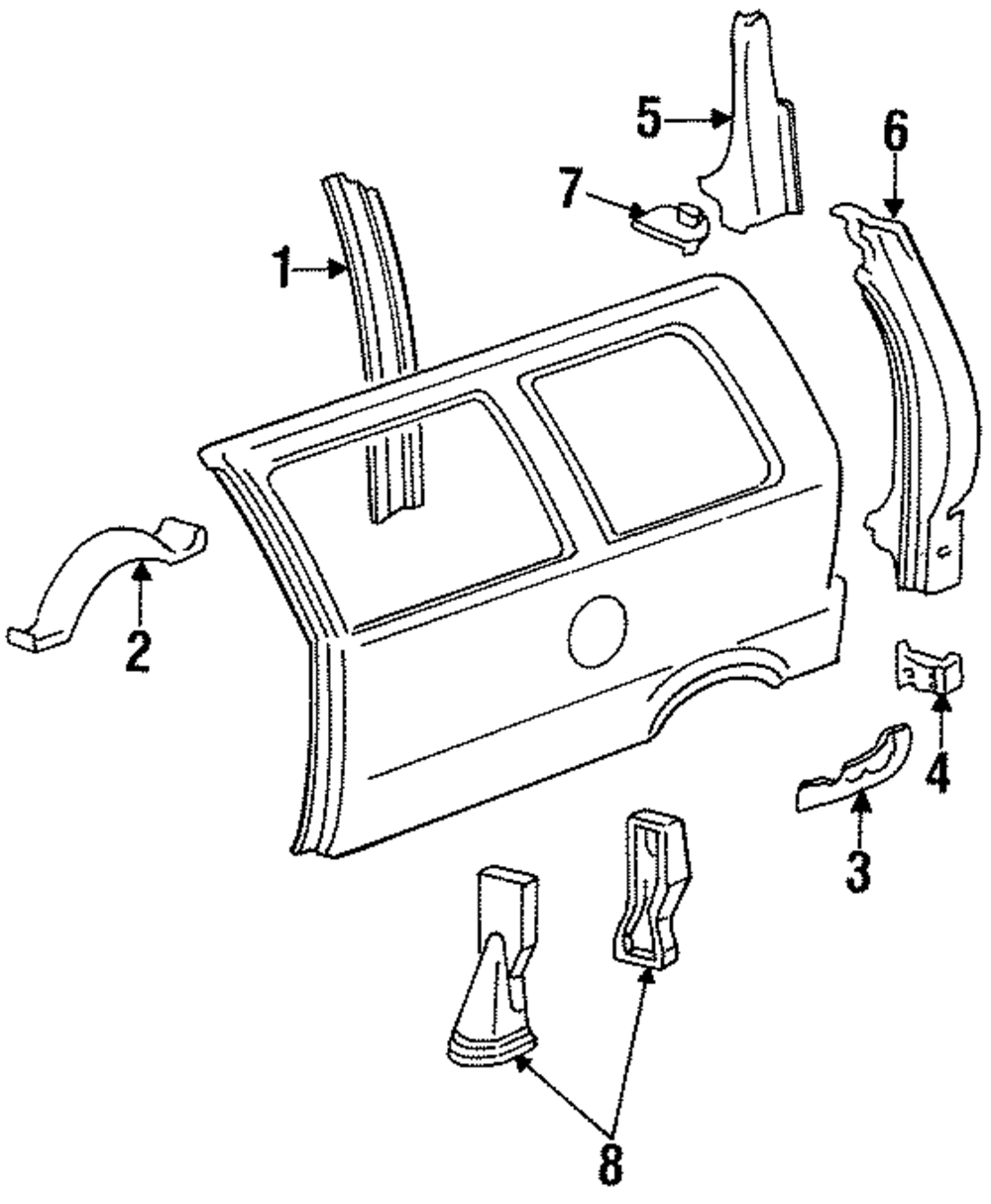 5
6
7
1
2
4
3
8