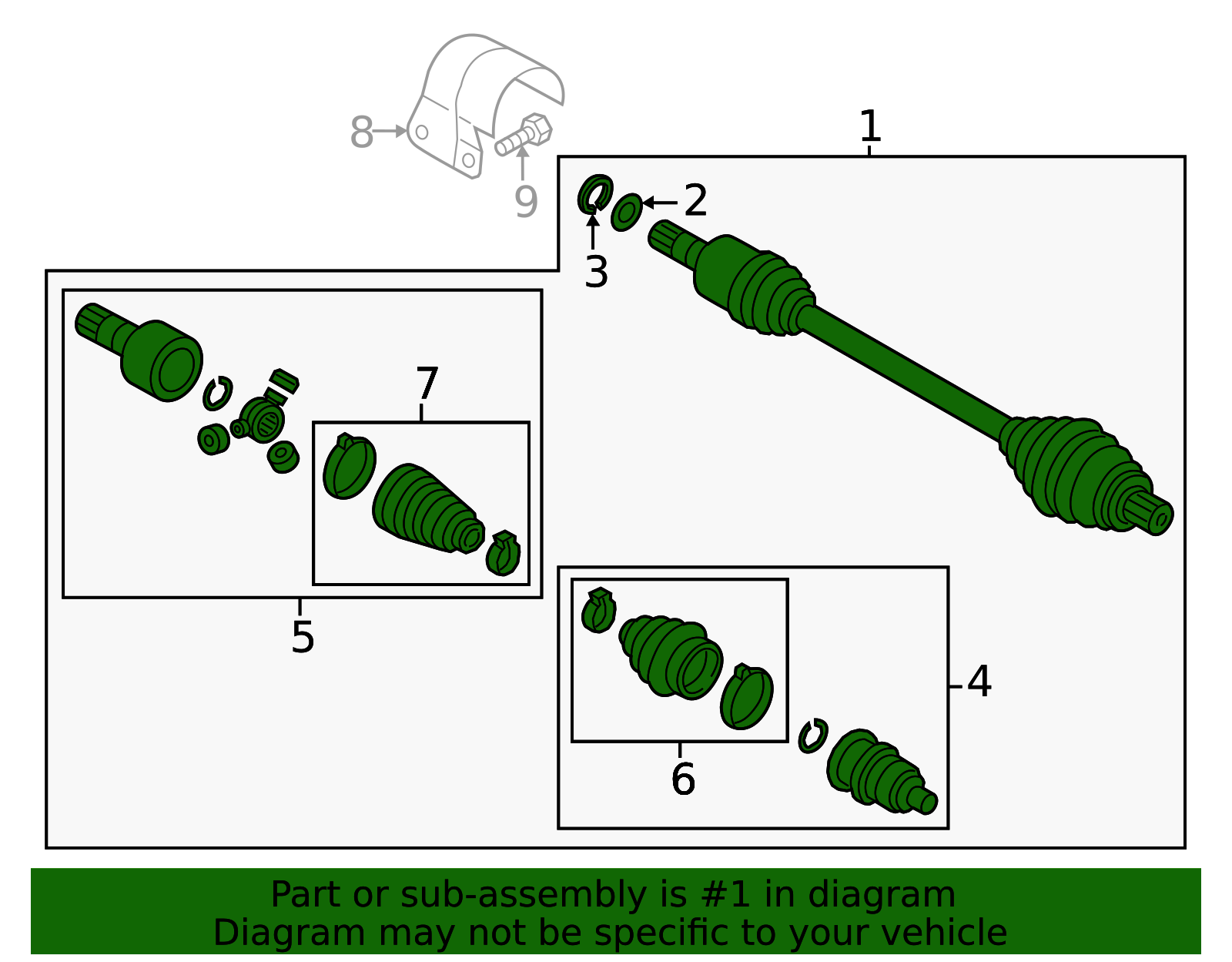 8
9
1
2
3
7
5
4
6

Part or sub-assembly is #1 in diagram
Diagram may not be specific to your vehicle