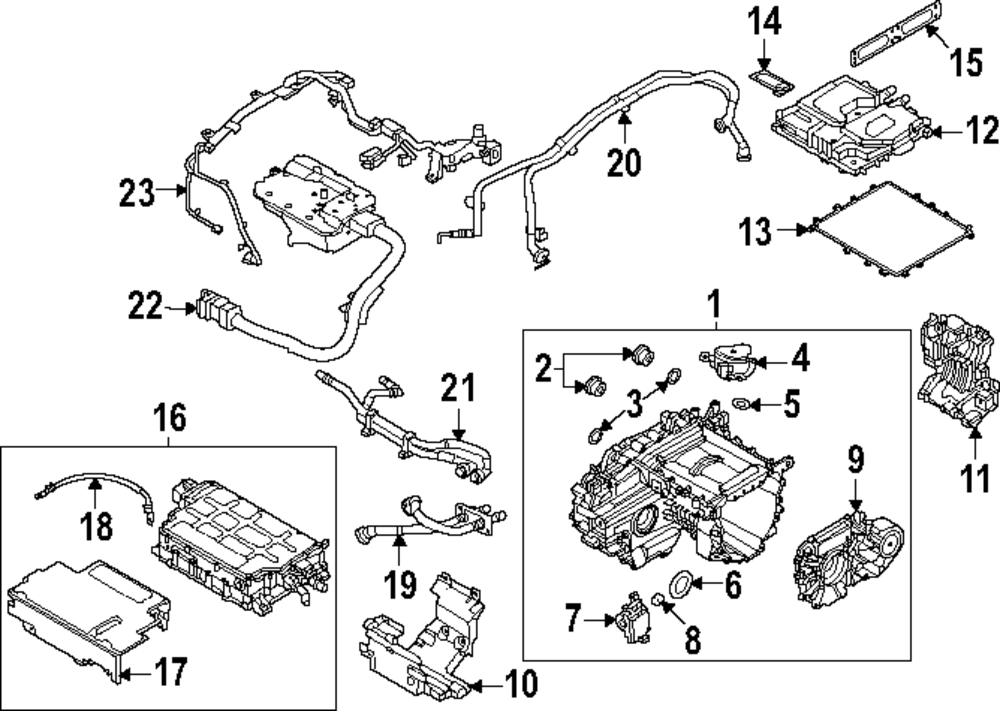 14
15
12
20
23
13
22
1
2
4
3
5
21
16
9
11
18
19
6
7
8
17
10