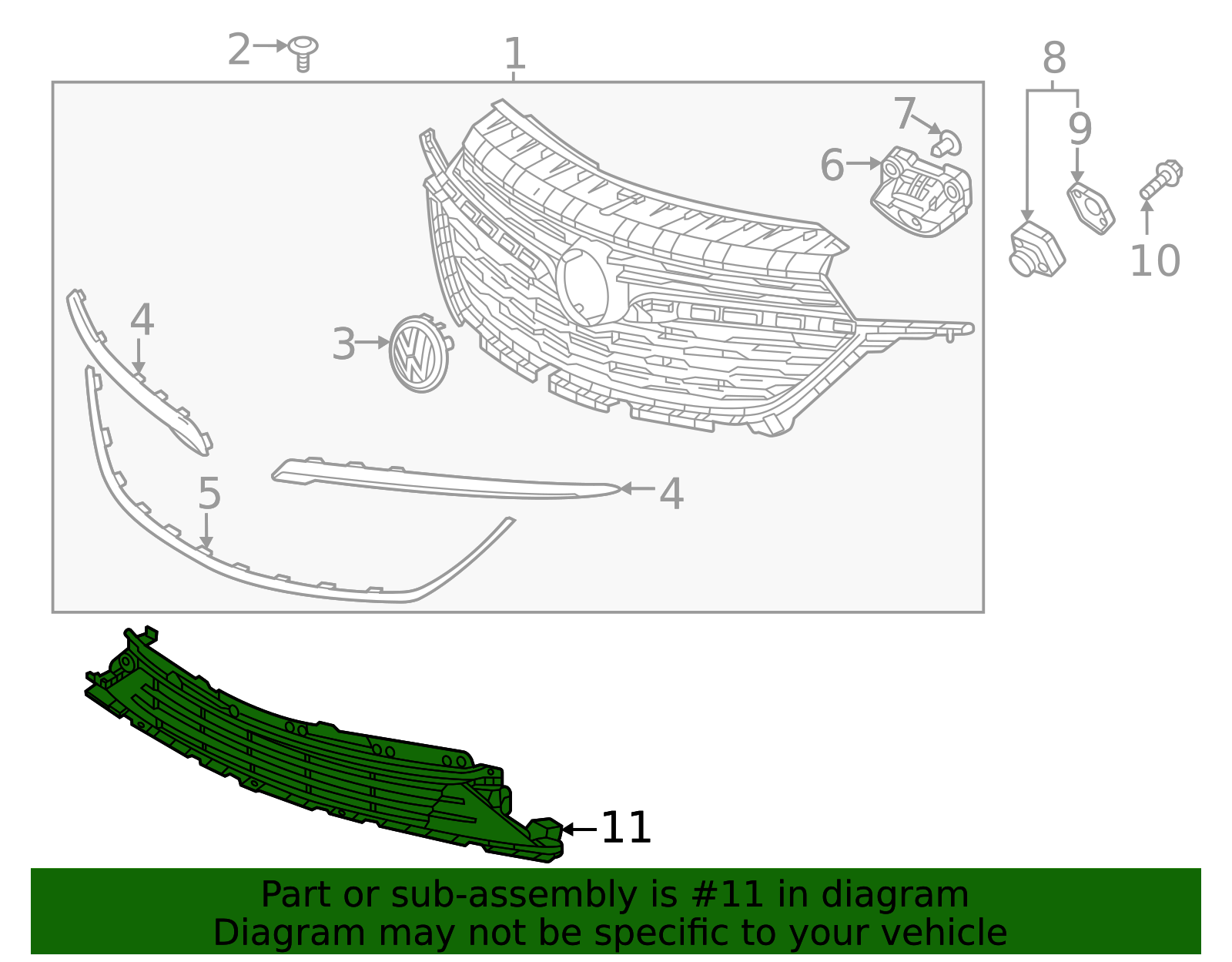 2
1
8
7
9
6
10
4
3
5
4
11

Part or sub-assembly is #11 in diagram
Diagram may not be specific to your vehicle