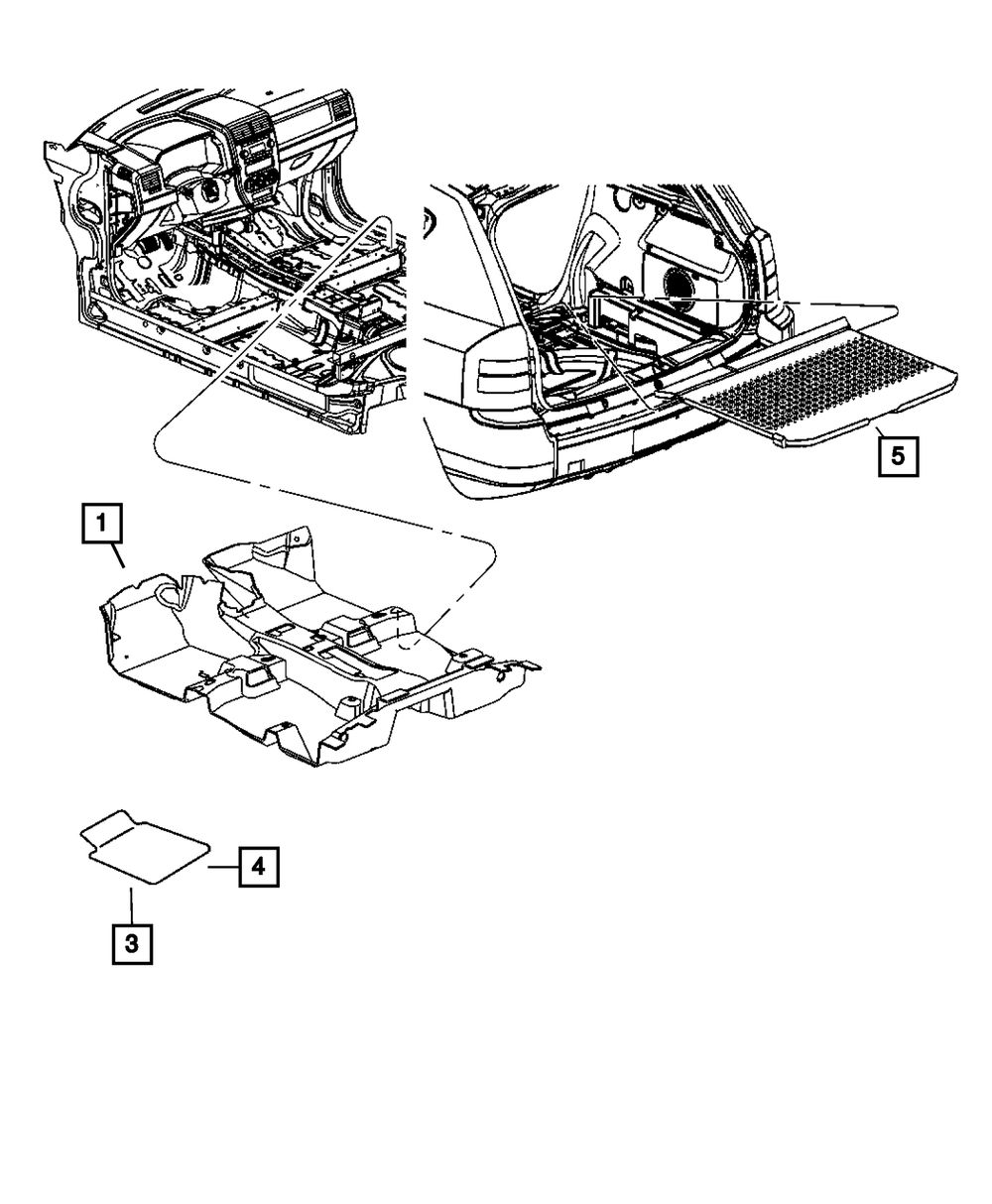 5

1

4

3