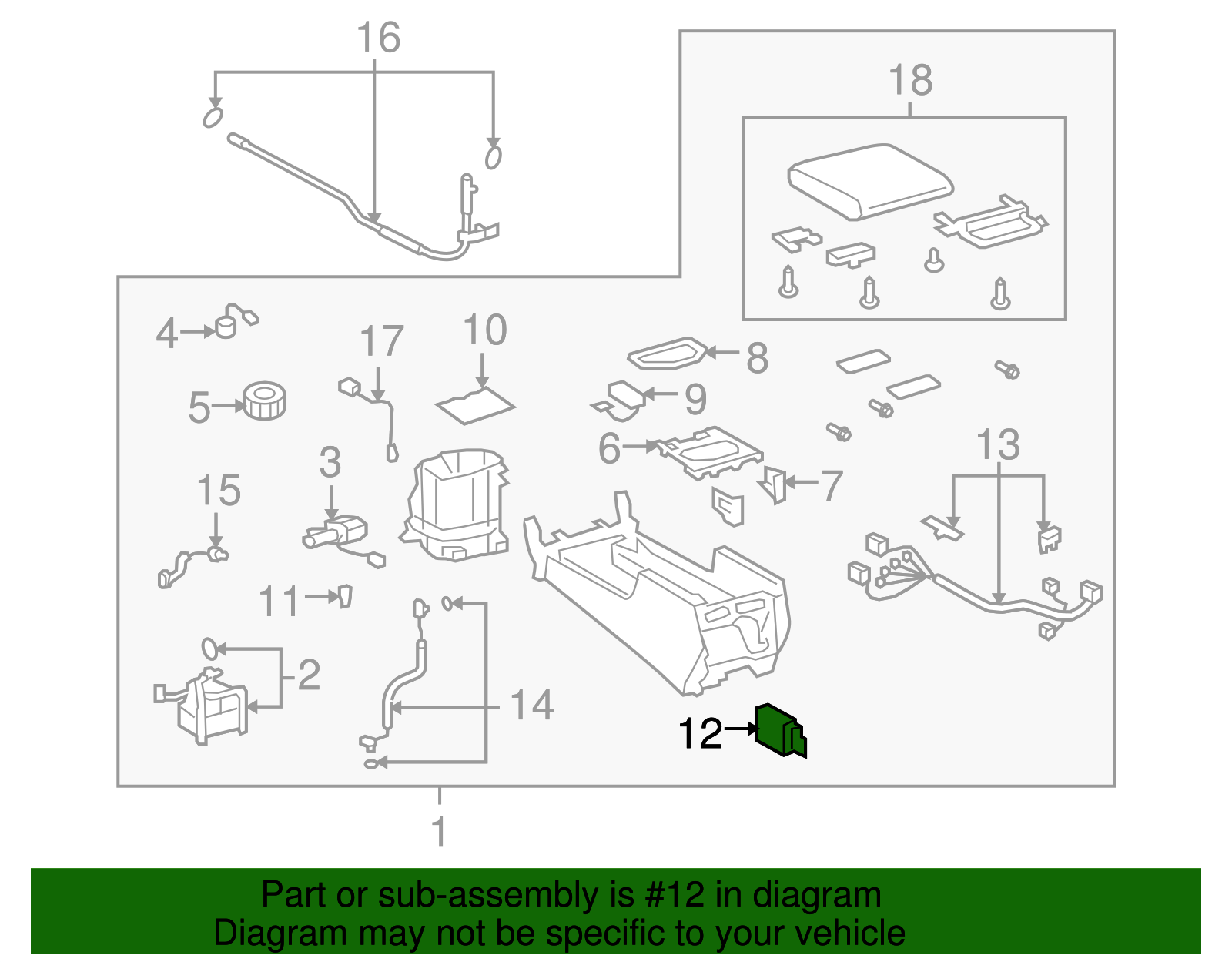 16
18
4
17
10
8
5
9
6
13
3
7
15
11
2
14
12
1

Part or sub-assembly is #12 in diagram
Diagram may not be specific to your vehicle