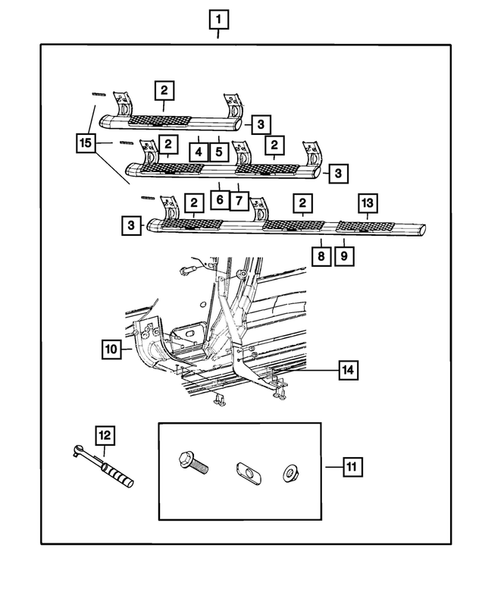 1

2

3

15

2

4

5

2

3

6

7

2

2

13

3

8

9

10

14

12

11