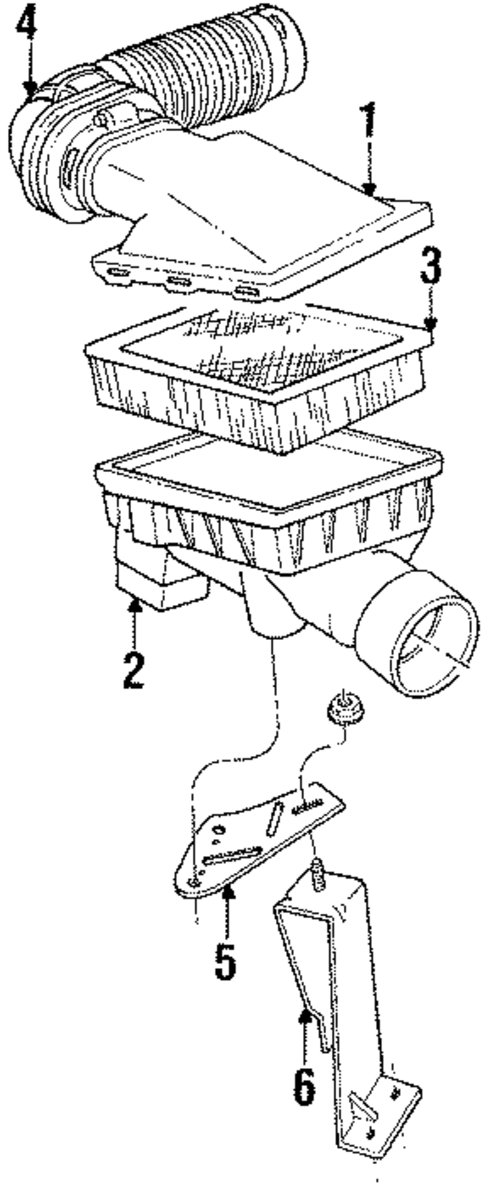 4
1
3
2
5
6