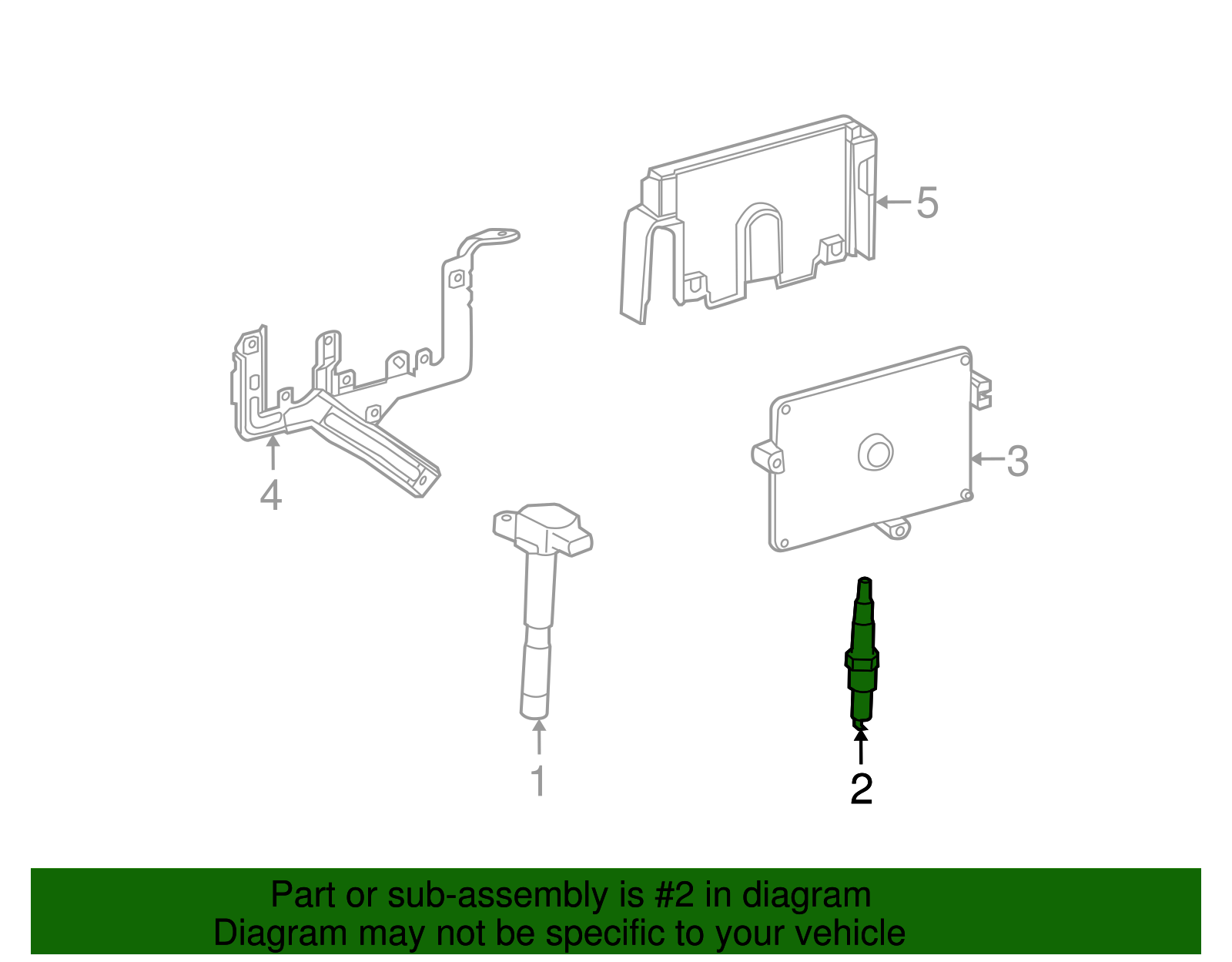 5

4

3

1

2

Part or sub-assembly is #2 in diagram
Diagram may not be specific to your vehicle