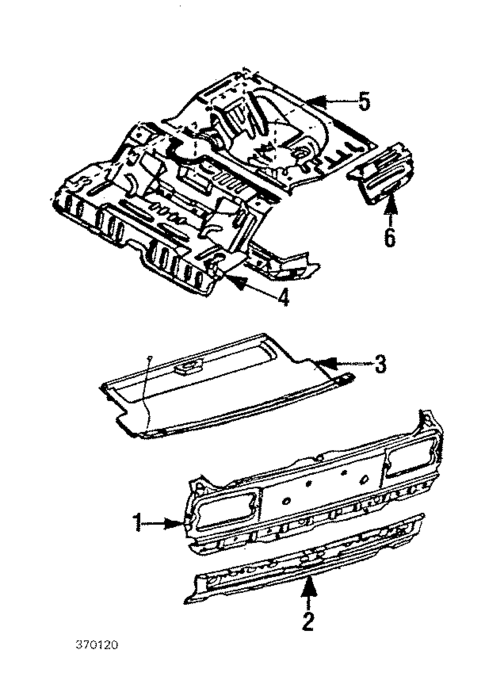 5
6
4
3
1
2
370120