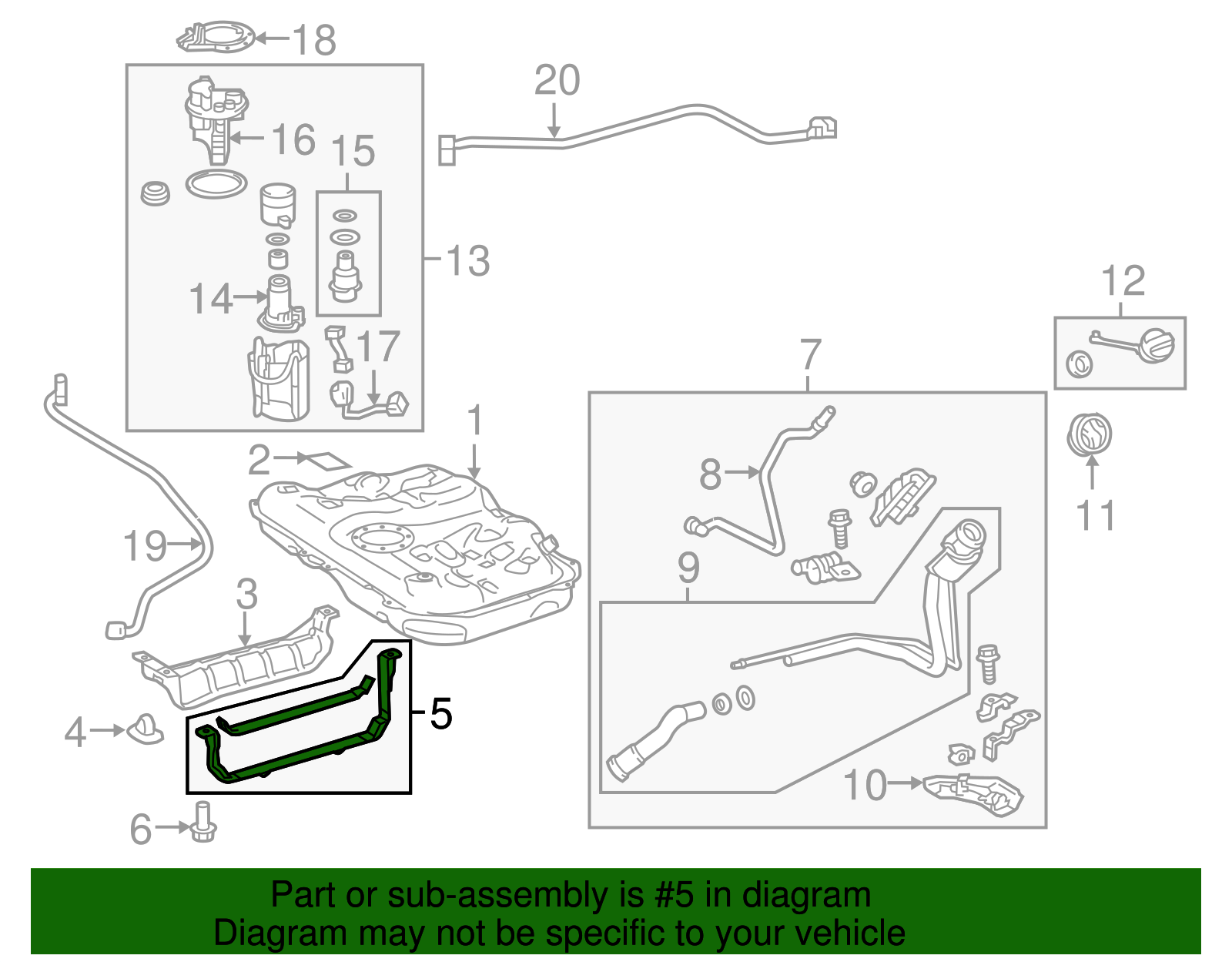 18
20
16
15
13
14
17
12
7
1
2
8
11
19
9
3
5
4
10
6

Part or sub-assembly is #5 in diagram
Diagram may not be specific to your vehicle