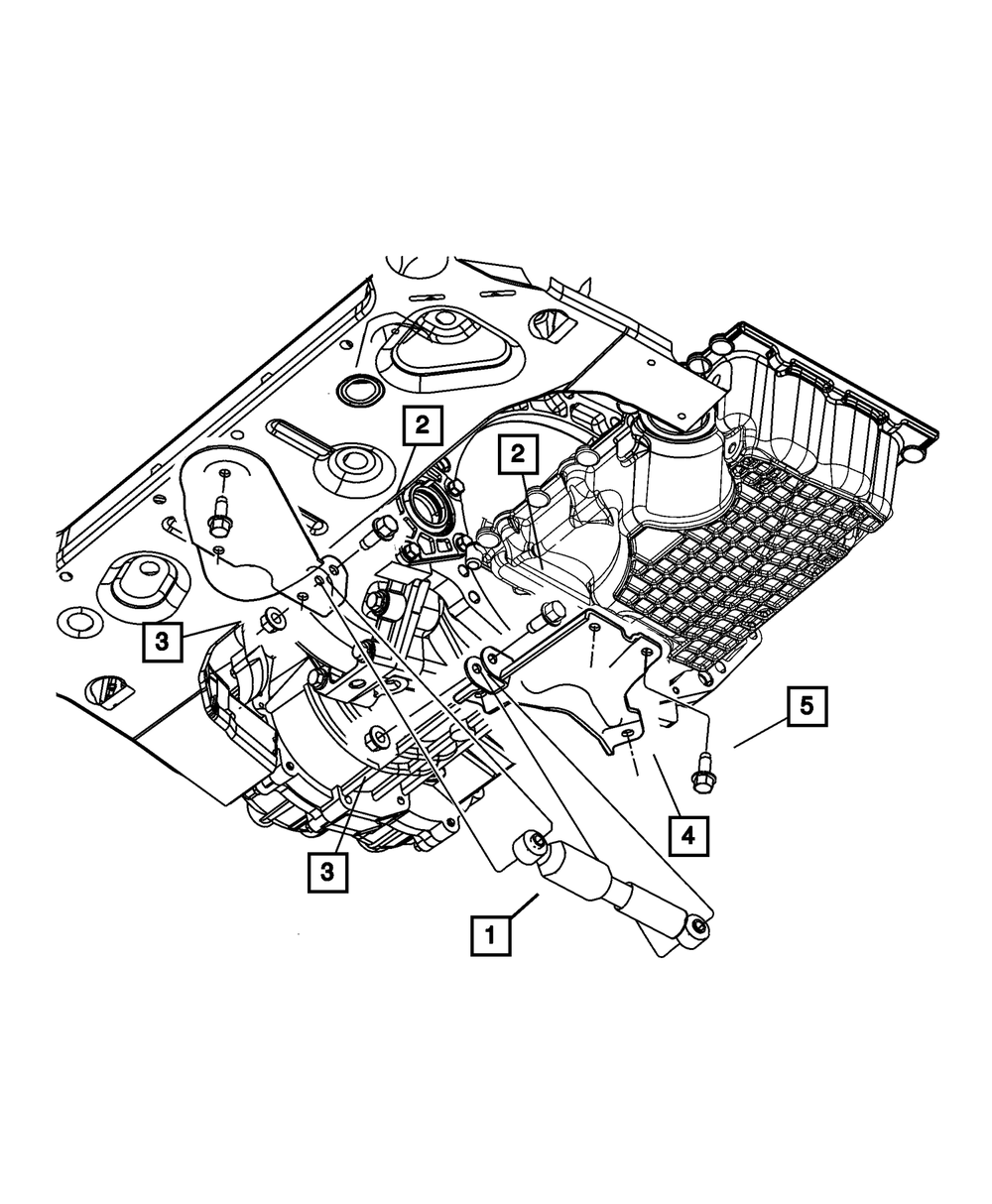 2
2
3
5
4
3
1